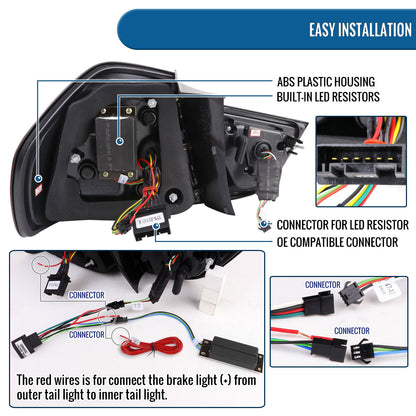 EASY INSTALLATION

ABS PLASTIC HOUSING
BUILT-IN LED RESISTORS

CONNECTOR FOR LED RESISTOR
OE COMPATIBLE CONNECTOR

CONNECTOR
CONNECTOR

The red wires is for connect the brake light (+) from outer tail light to inner tail light.

CONNECTOR
CONNECTOR