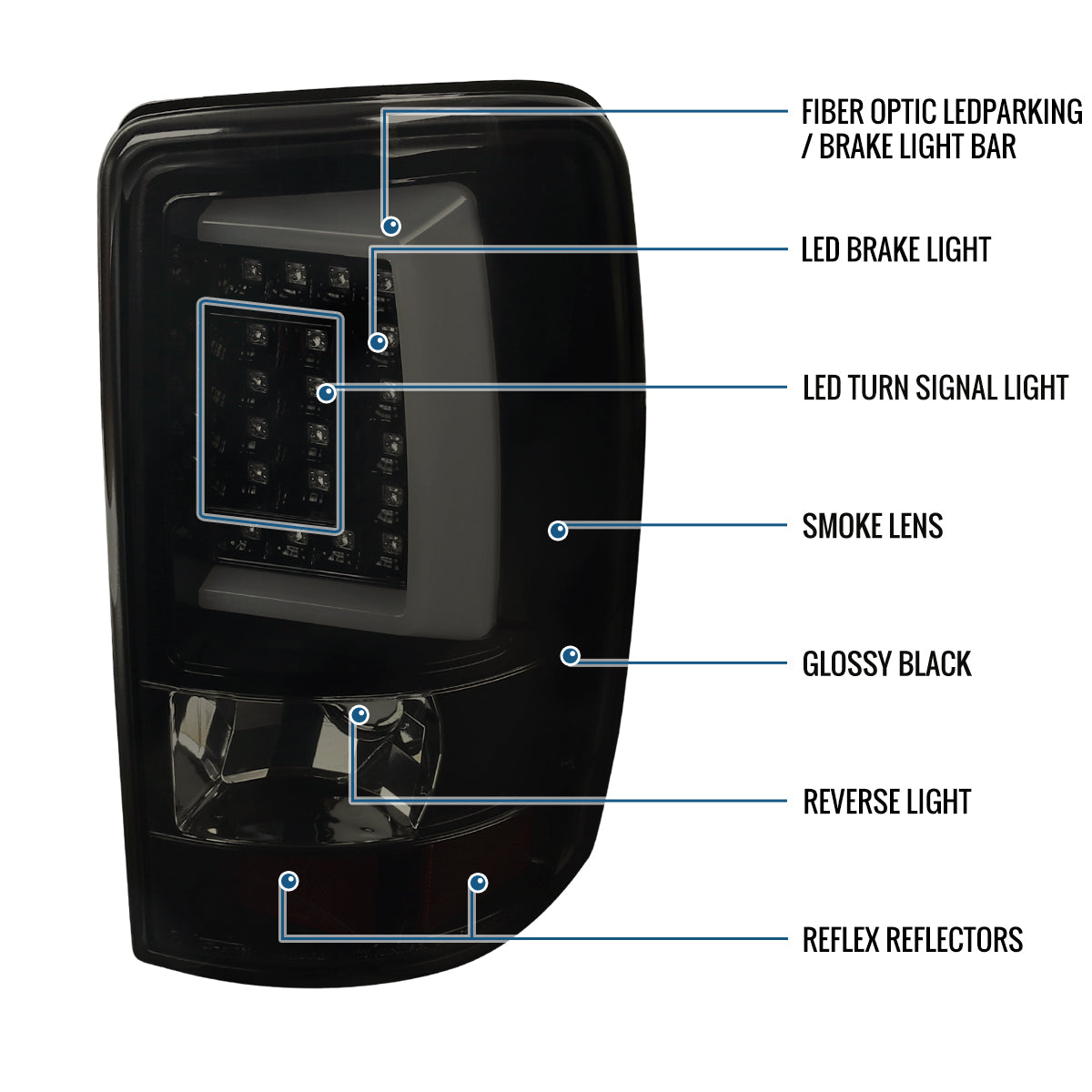 FIBER OPTIC LEDPARKING / BRAKE LIGHT BAR

LED BRAKE LIGHT

LED TURN SIGNAL LIGHT

SMOKE LENS

GLOSSY BLACK

REVERSE LIGHT

REFLEX REFLECTORS