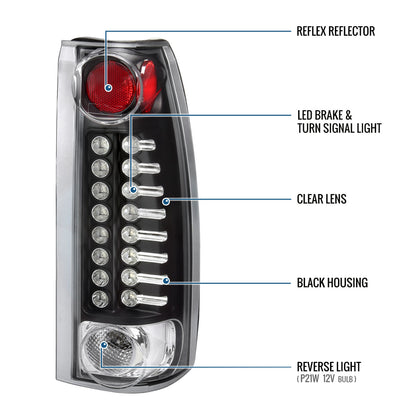 REFLEX REFLECTOR

LED BRAKE & TURN SIGNAL LIGHT

CLEAR LENS

BLACK HOUSING

REVERSE LIGHT
( P21W 12V BULB )