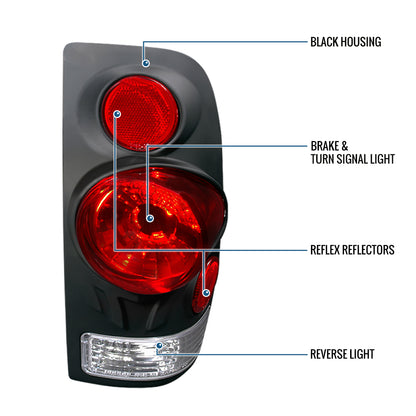 BLACK HOUSING

BRAKE &
TURN SIGNAL LIGHT

REFLEX REFLECTORS

REVERSE LIGHT