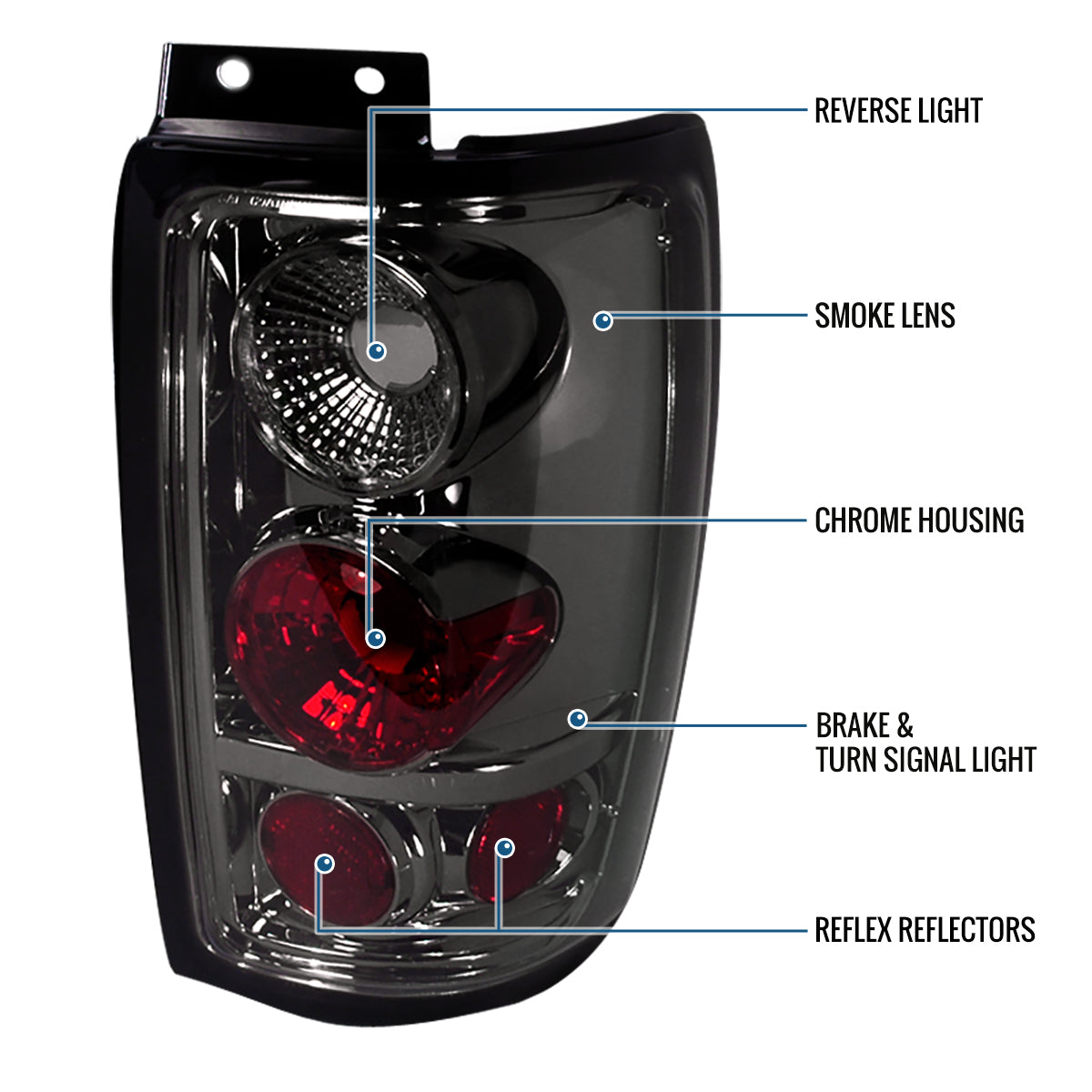 REVERSE LIGHT

SMOKE LENS

CHROME HOUSING

BRAKE &
TURN SIGNAL LIGHT

REFLEX REFLECTORS