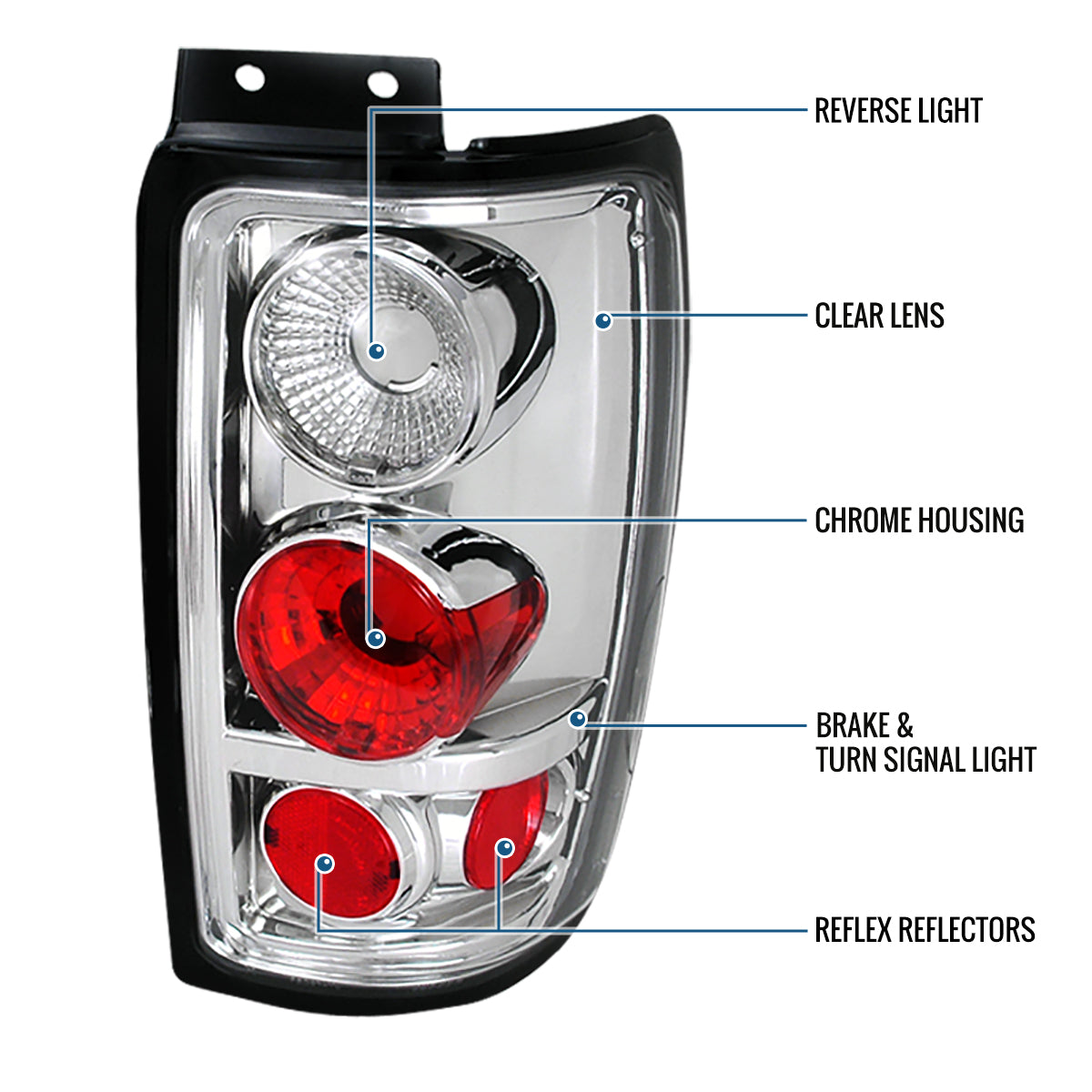 REVERSE LIGHT

CLEAR LENS

CHROME HOUSING

BRAKE &
TURN SIGNAL LIGHT

REFLEX REFLECTORS