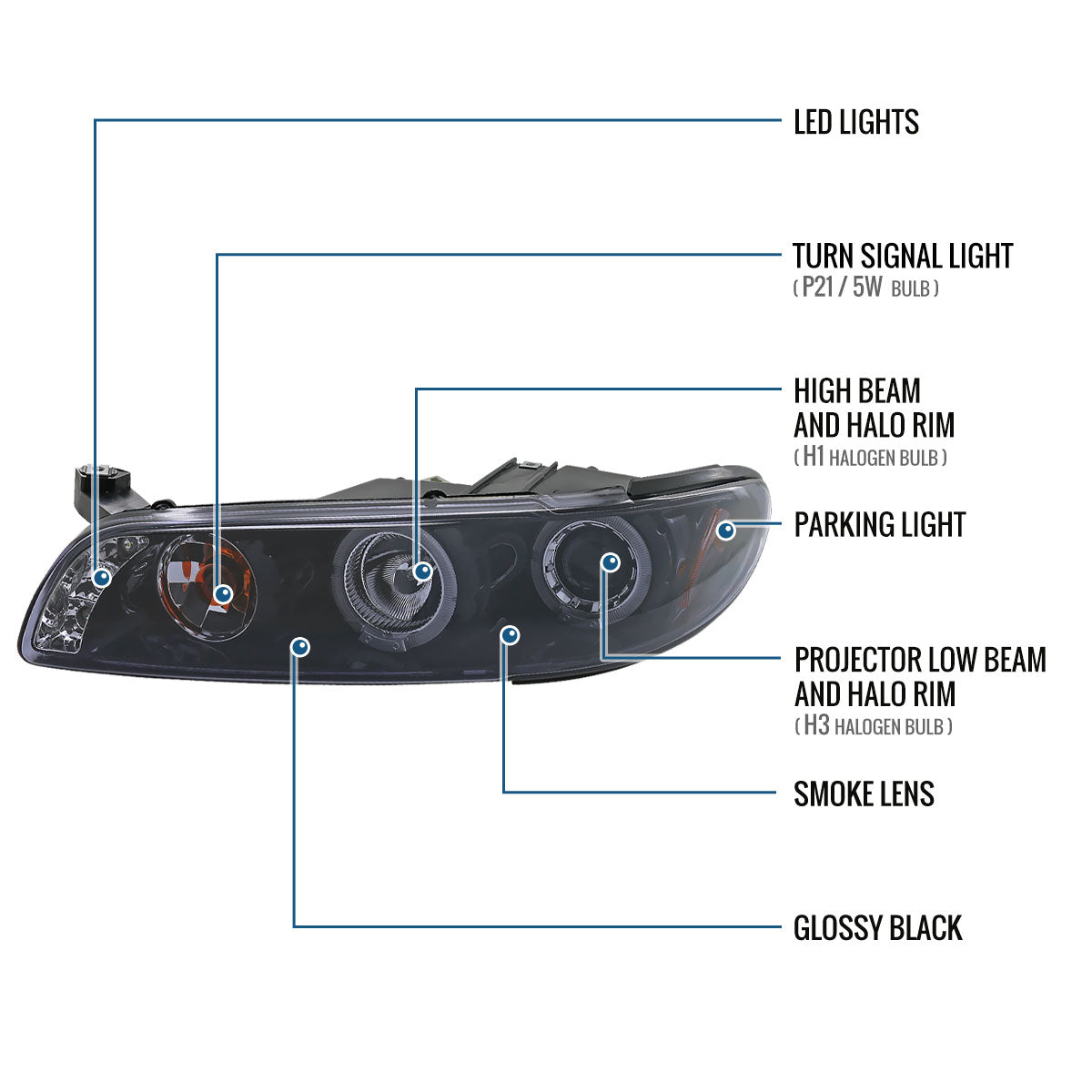 LED LIGHTS

TURN SIGNAL LIGHT
( P21 / 5W BULB )

HIGH BEAM
AND HALO RIM
( H1 HALOGEN BULB )

PARKING LIGHT

PROJECTOR LOW BEAM
AND HALO RIM
( H3 HALOGEN BULB )

SMOKE LENS

GLOSSY BLACK