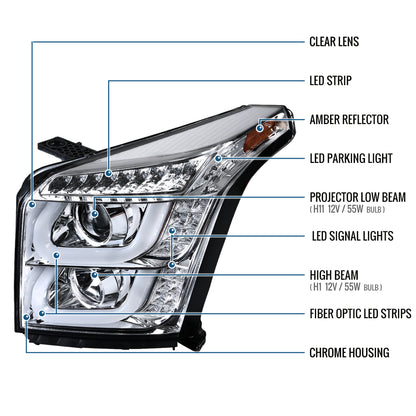 CLEAR LENS

LED STRIP

AMBER REFLECTOR

LED PARKING LIGHT

PROJECTOR LOW BEAM
( H11 12V / 55W BULB )

LED SIGNAL LIGHTS

HIGH BEAM
( H1 12V / 55W BULB )

FIBER OPTIC LED STRIPS

CHROME HOUSING