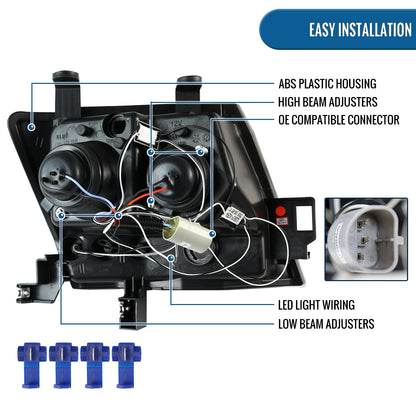 EASY INSTALLATION

ABS PLASTIC HOUSING

HIGH BEAM ADJUSTERS

OE COMPATIBLE CONNECTOR

LED LIGHT WIRING

LOW BEAM ADJUSTERS