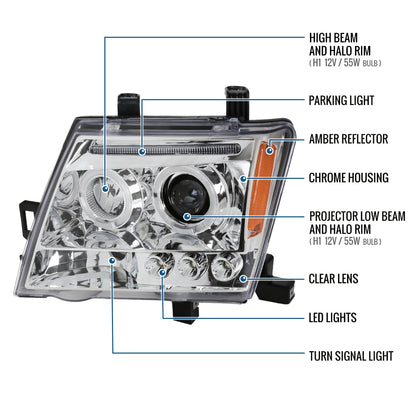 HIGH BEAM
AND HALO RIM
( H1 12V / 55W BULB )

PARKING LIGHT

AMBER REFLECTOR

CHROME HOUSING

PROJECTOR LOW BEAM
AND HALO RIM
( H1 12V / 55W BULB )

CLEAR LENS

LED LIGHTS

TURN SIGNAL LIGHT