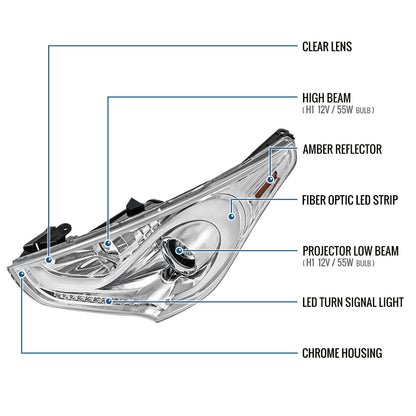 CLEAR LENS

HIGH BEAM
( H1 12V / 55W BULB )

AMBER REFLECTOR

FIBER OPTIC LED STRIP

PROJECTOR LOW BEAM
( H1 12V / 55W BULB )

LED TURN SIGNAL LIGHT

CHROME HOUSING