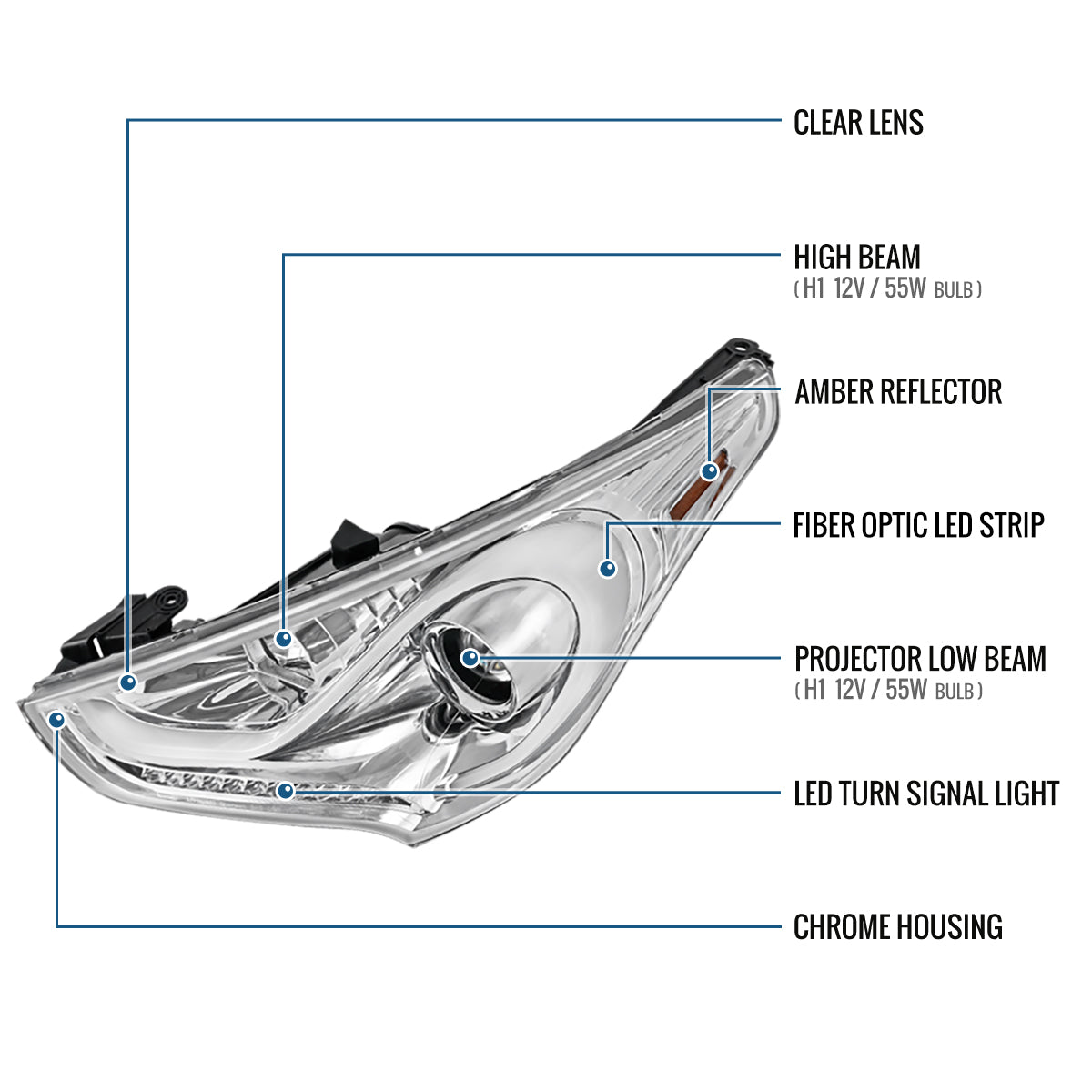 CLEAR LENS

HIGH BEAM
( H1 12V / 55W BULB )

AMBER REFLECTOR

FIBER OPTIC LED STRIP

PROJECTOR LOW BEAM
( H1 12V / 55W BULB )

LED TURN SIGNAL LIGHT

CHROME HOUSING