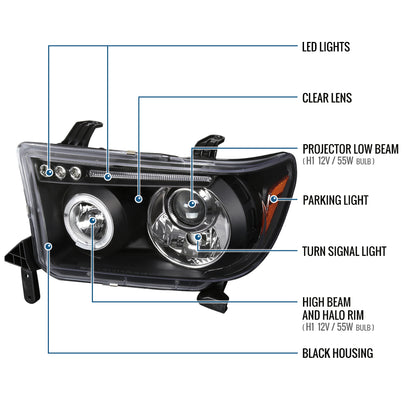 LED LIGHTS

CLEAR LENS

PROJECTOR LOW BEAM
( H1 12V / 55W BULB )

PARKING LIGHT

TURN SIGNAL LIGHT

HIGH BEAM
AND HALO RIM
( H1 12V / 55W BULB )

BLACK HOUSING