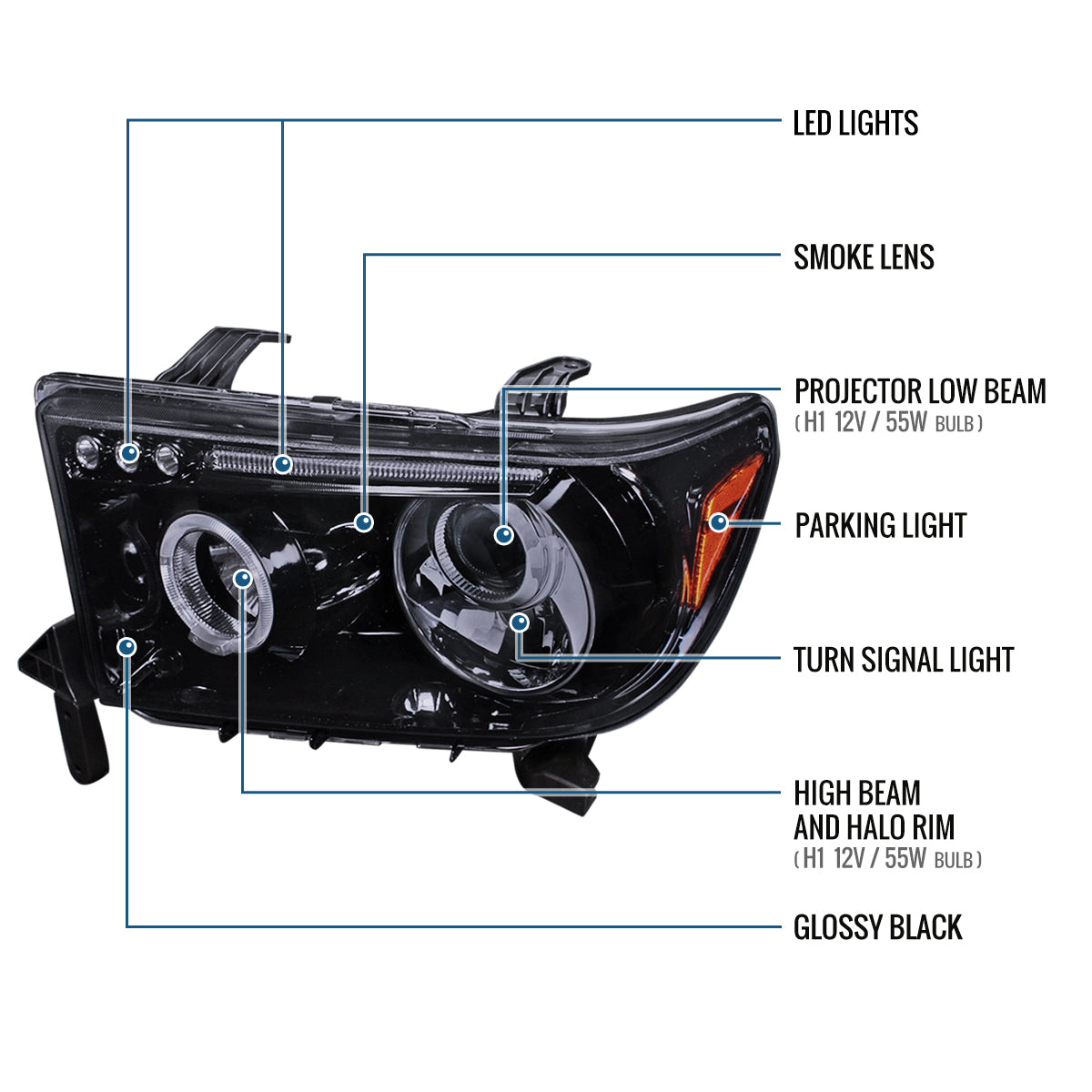 LED LIGHTS

SMOKE LENS

PROJECTOR LOW BEAM
( H1 12V / 55W BULB )

PARKING LIGHT

TURN SIGNAL LIGHT

HIGH BEAM
AND HALO RIM
( H1 12V / 55W BULB )

GLOSSY BLACK