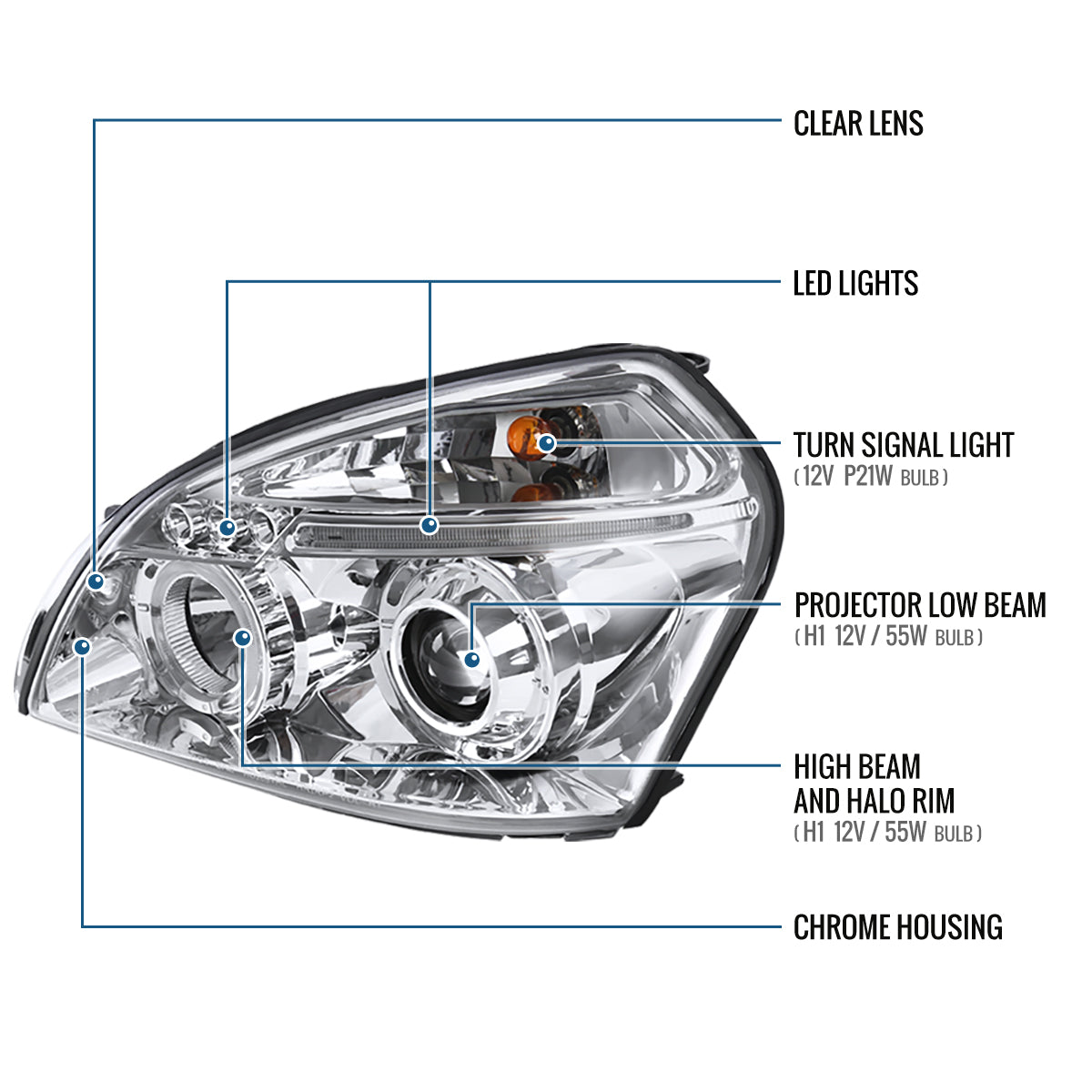 CLEAR LENS

LED LIGHTS

TURN SIGNAL LIGHT
( 12V P21W BULB )

PROJECTOR LOW BEAM
( H1 12V / 55W BULB )

HIGH BEAM
AND HALO RIM
( H1 12V / 55W BULB )

CHROME HOUSING