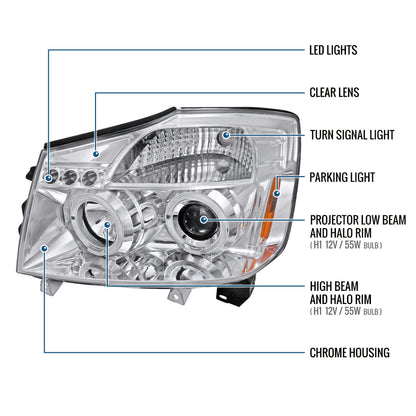 LED LIGHTS

CLEAR LENS

TURN SIGNAL LIGHT

PARKING LIGHT

PROJECTOR LOW BEAM AND HALO RIM
( H1 12V / 55W BULB )

HIGH BEAM AND HALO RIM
( H1 12V / 55W BULB )

CHROME HOUSING