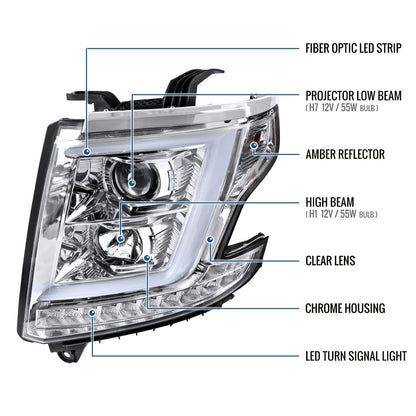 FIBER OPTIC LED STRIP

PROJECTOR LOW BEAM
( H7 12V / 55W BULB )

AMBER REFLECTOR

HIGH BEAM
( H1 12V / 55W BULB )

CLEAR LENS

CHROME HOUSING

LED TURN SIGNAL LIGHT