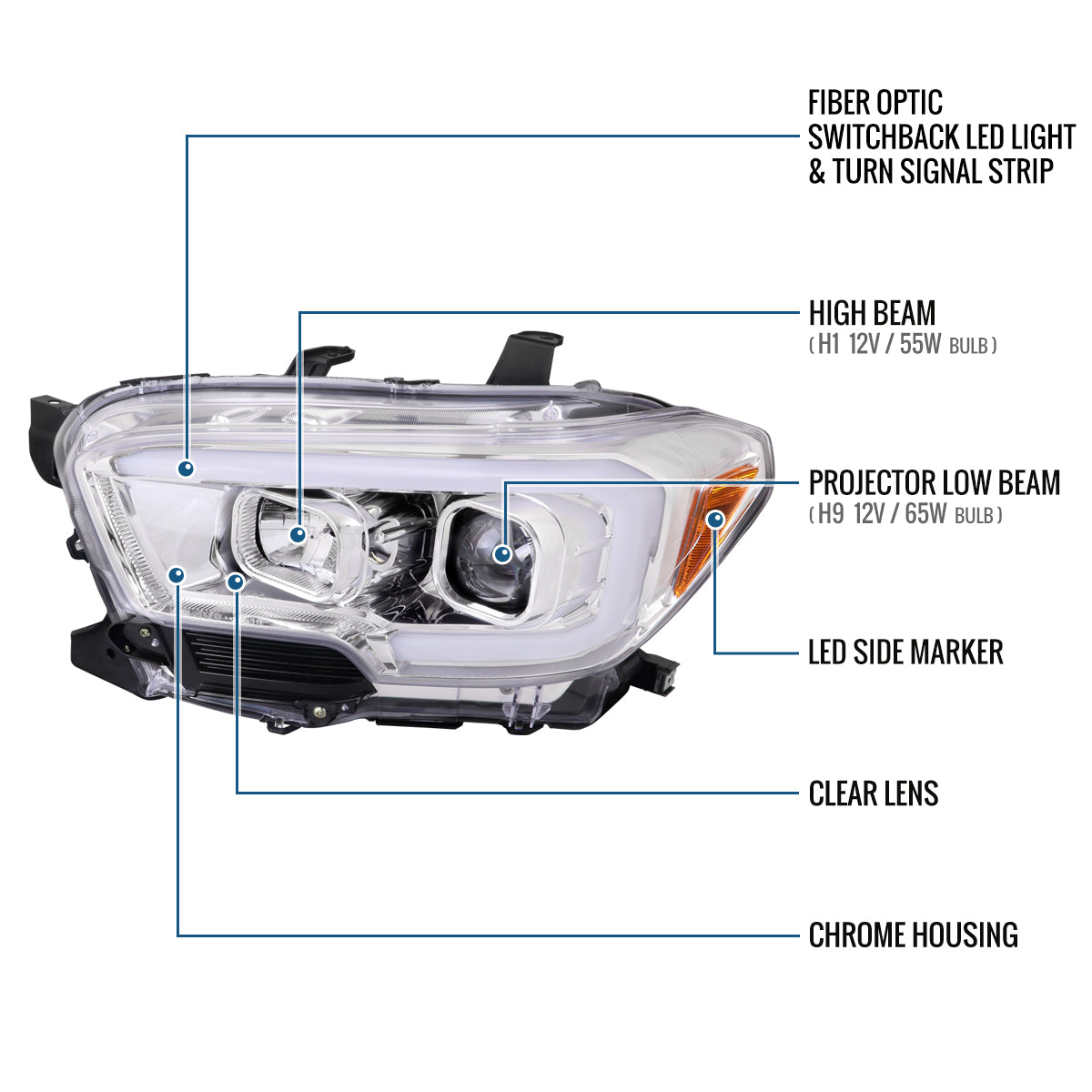 FIBER OPTIC SWITCHBACK LED LIGHT & TURN SIGNAL STRIP

HIGH BEAM
( H1 12V / 55W BULB )

PROJECTOR LOW BEAM
( H9 12V / 65W BULB )

LED SIDE MARKER

CLEAR LENS

CHROME HOUSING