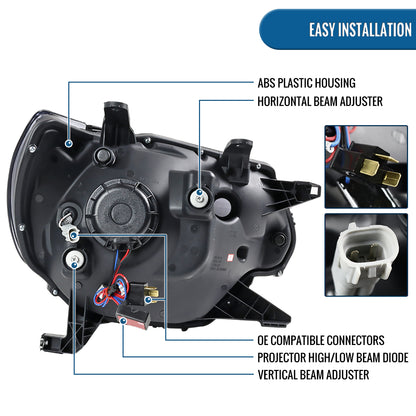 EASY INSTALLATION

ABS PLASTIC HOUSING
HORIZONTAL BEAM ADJUSTER

OE COMPATIBLE CONNECTORS
PROJECTOR HIGH/LOW BEAM DIODE
VERTICAL BEAM ADJUSTER