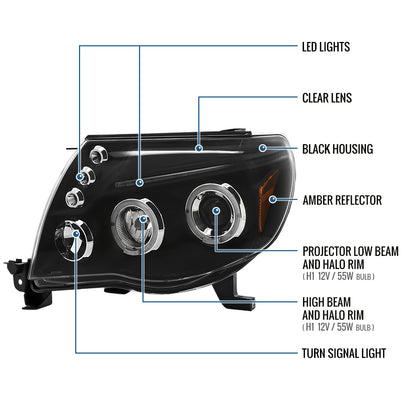 LED LIGHTS

CLEAR LENS

BLACK HOUSING

AMBER REFLECTOR

PROJECTOR LOW BEAM AND HALO RIM
( H1 12V / 55W BULB )

HIGH BEAM AND HALO RIM
( H1 12V / 55W BULB )

TURN SIGNAL LIGHT