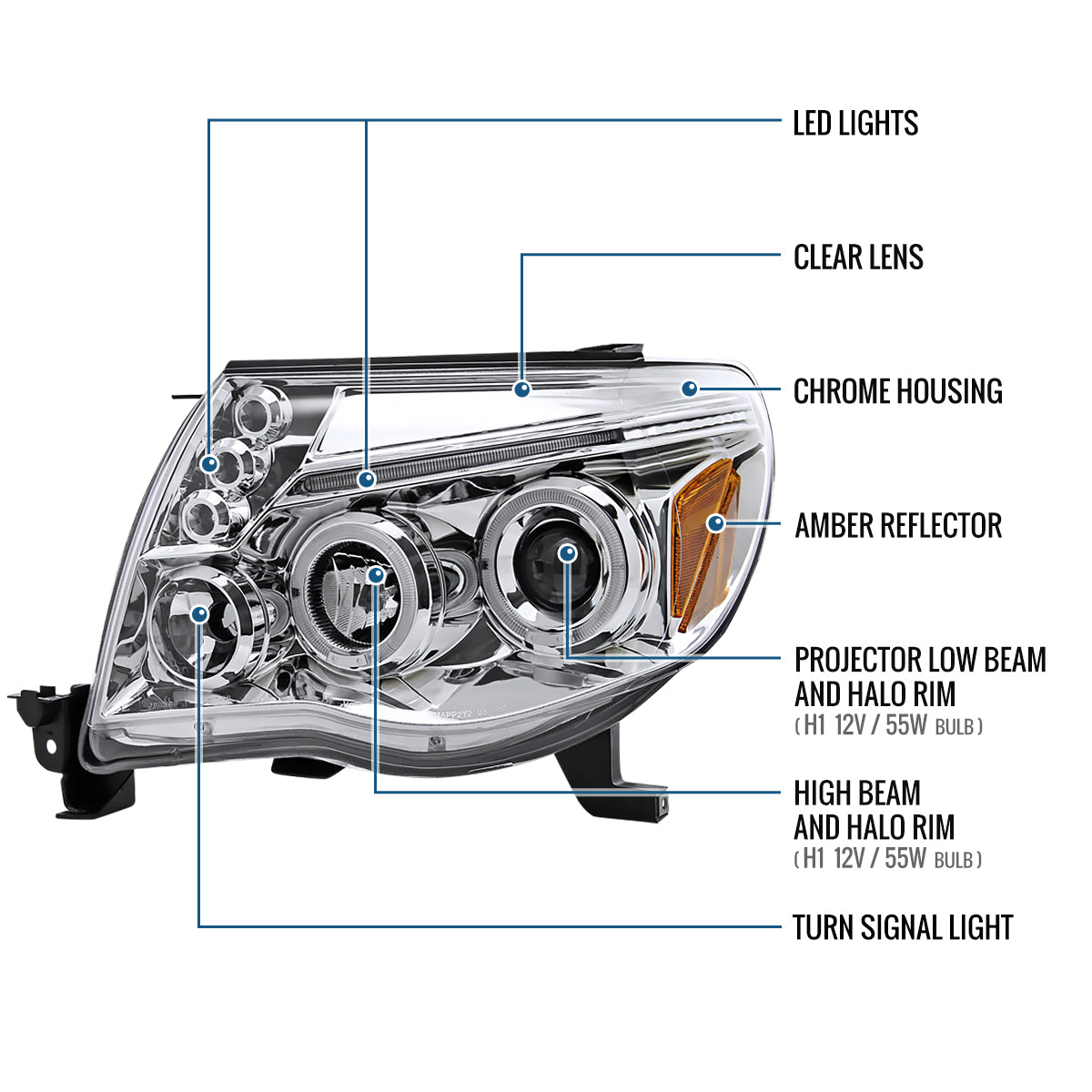 LED LIGHTS

CLEAR LENS

CHROME HOUSING

AMBER REFLECTOR

PROJECTOR LOW BEAM AND HALO RIM
( H1 12V / 55W BULB )

HIGH BEAM AND HALO RIM
( H1 12V / 55W BULB )

TURN SIGNAL LIGHT