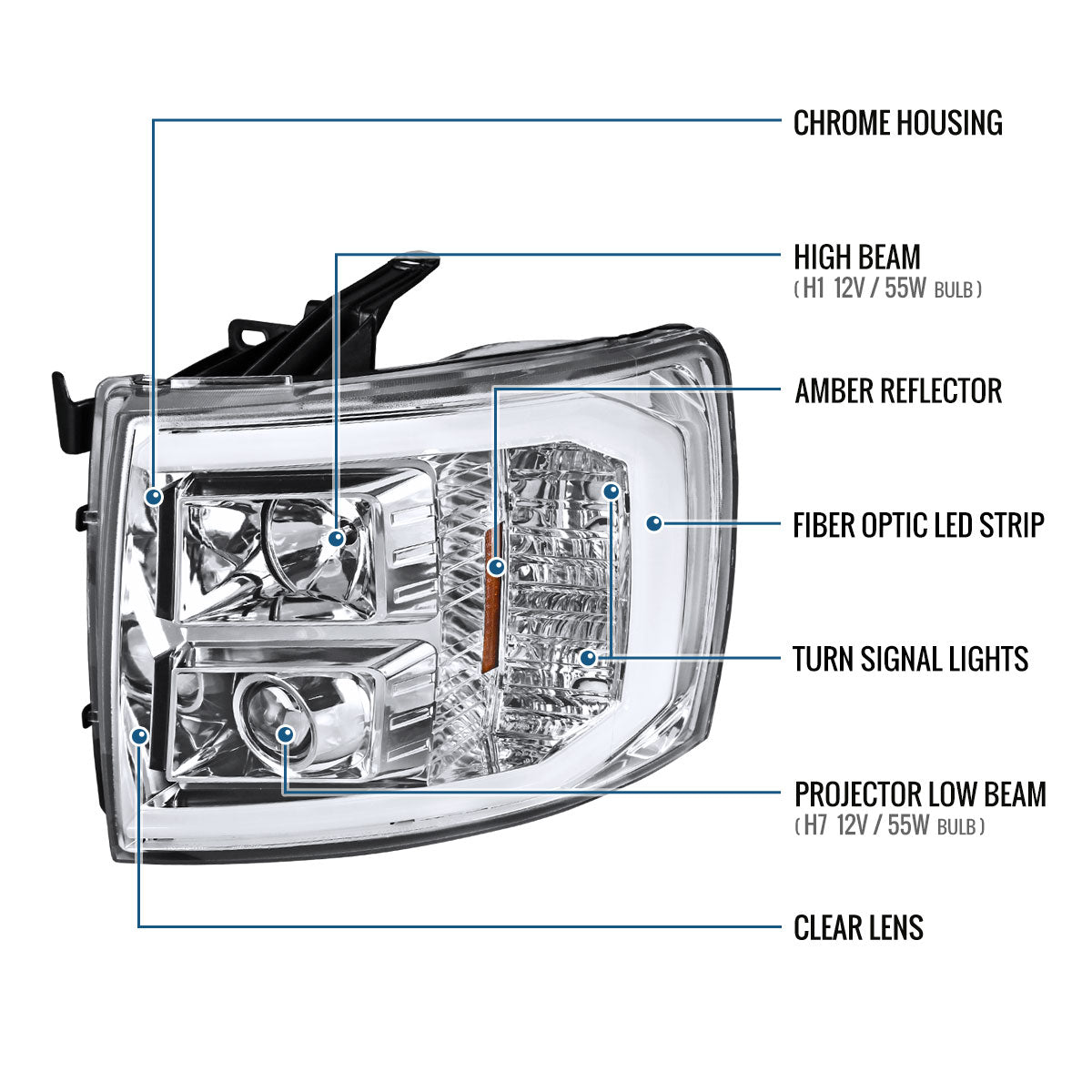 CHROME HOUSING

HIGH BEAM
( H1 12V / 55W BULB )

AMBER REFLECTOR

FIBER OPTIC LED STRIP

TURN SIGNAL LIGHTS

PROJECTOR LOW BEAM
( H7 12V / 55W BULB )

CLEAR LENS