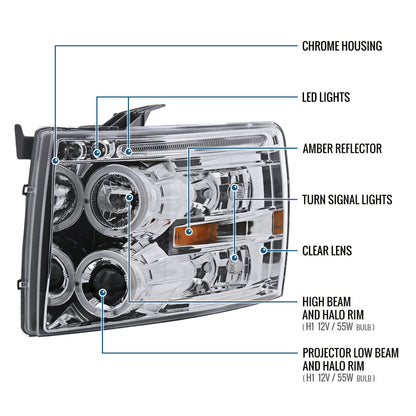 CHROME HOUSING

LED LIGHTS

AMBER REFLECTOR

TURN SIGNAL LIGHTS

CLEAR LENS

HIGH BEAM AND HALO RIM
( H1 12V / 55W BULB )

PROJECTOR LOW BEAM AND HALO RIM
( H1 12V / 55W BULB )