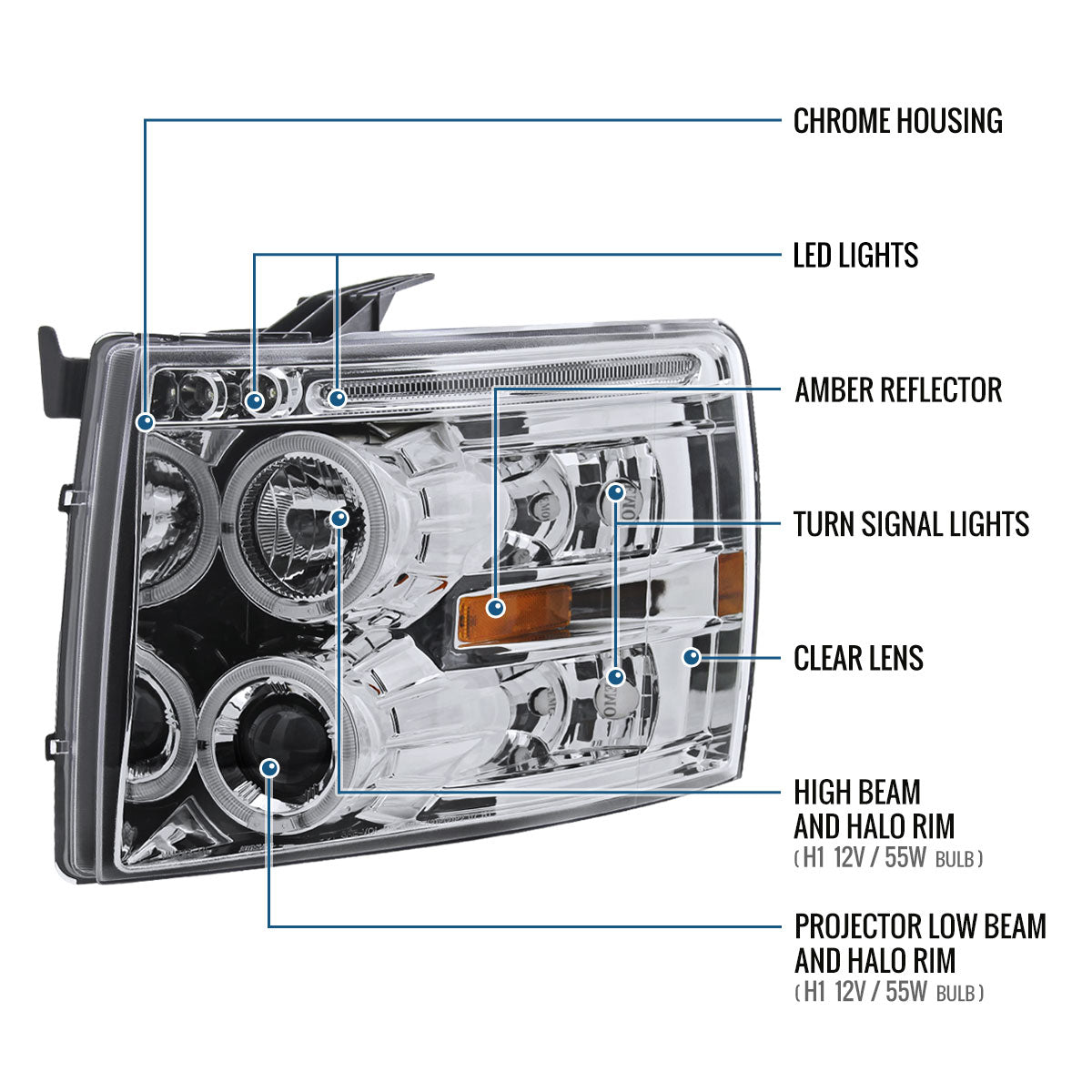 CHROME HOUSING

LED LIGHTS

AMBER REFLECTOR

TURN SIGNAL LIGHTS

CLEAR LENS

HIGH BEAM AND HALO RIM
( H1 12V / 55W BULB )

PROJECTOR LOW BEAM AND HALO RIM
( H1 12V / 55W BULB )