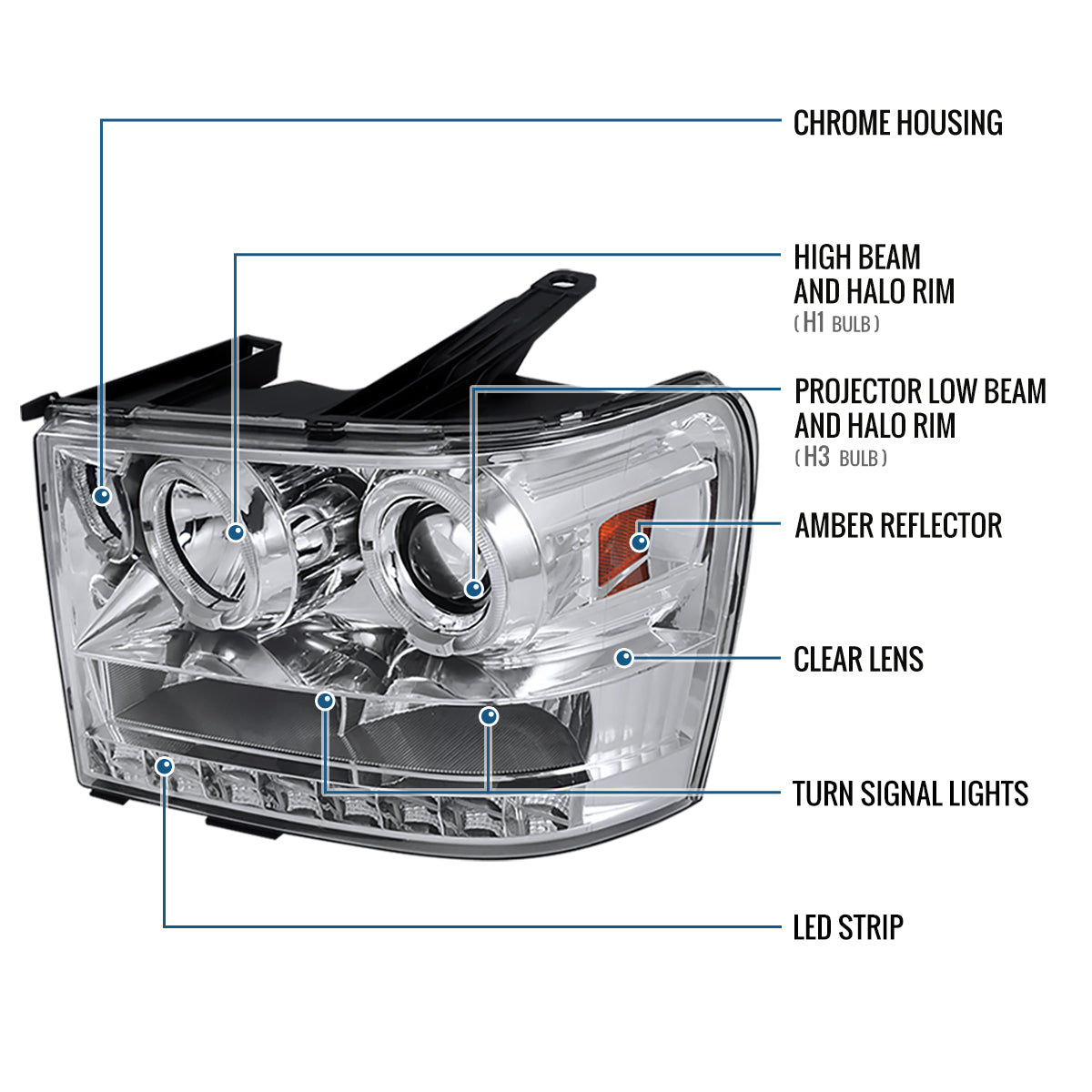 CHROME HOUSING

HIGH BEAM AND HALO RIM
( H1 BULB )

PROJECTOR LOW BEAM AND HALO RIM
( H3 BULB )

AMBER REFLECTOR

CLEAR LENS

TURN SIGNAL LIGHTS

LED STRIP