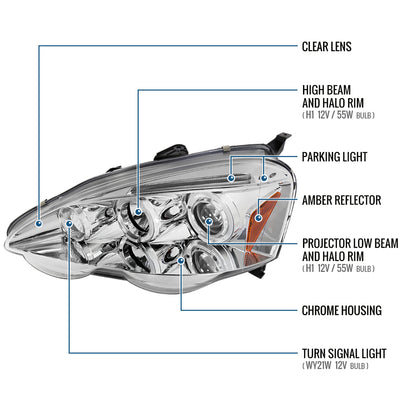 CLEAR LENS

HIGH BEAM AND HALO RIM
( H1 12V / 55W BULB )

PARKING LIGHT

AMBER REFLECTOR

PROJECTOR LOW BEAM AND HALO RIM
( H1 12V / 55W BULB )

CHROME HOUSING

TURN SIGNAL LIGHT
( WY21W 12V BULB )