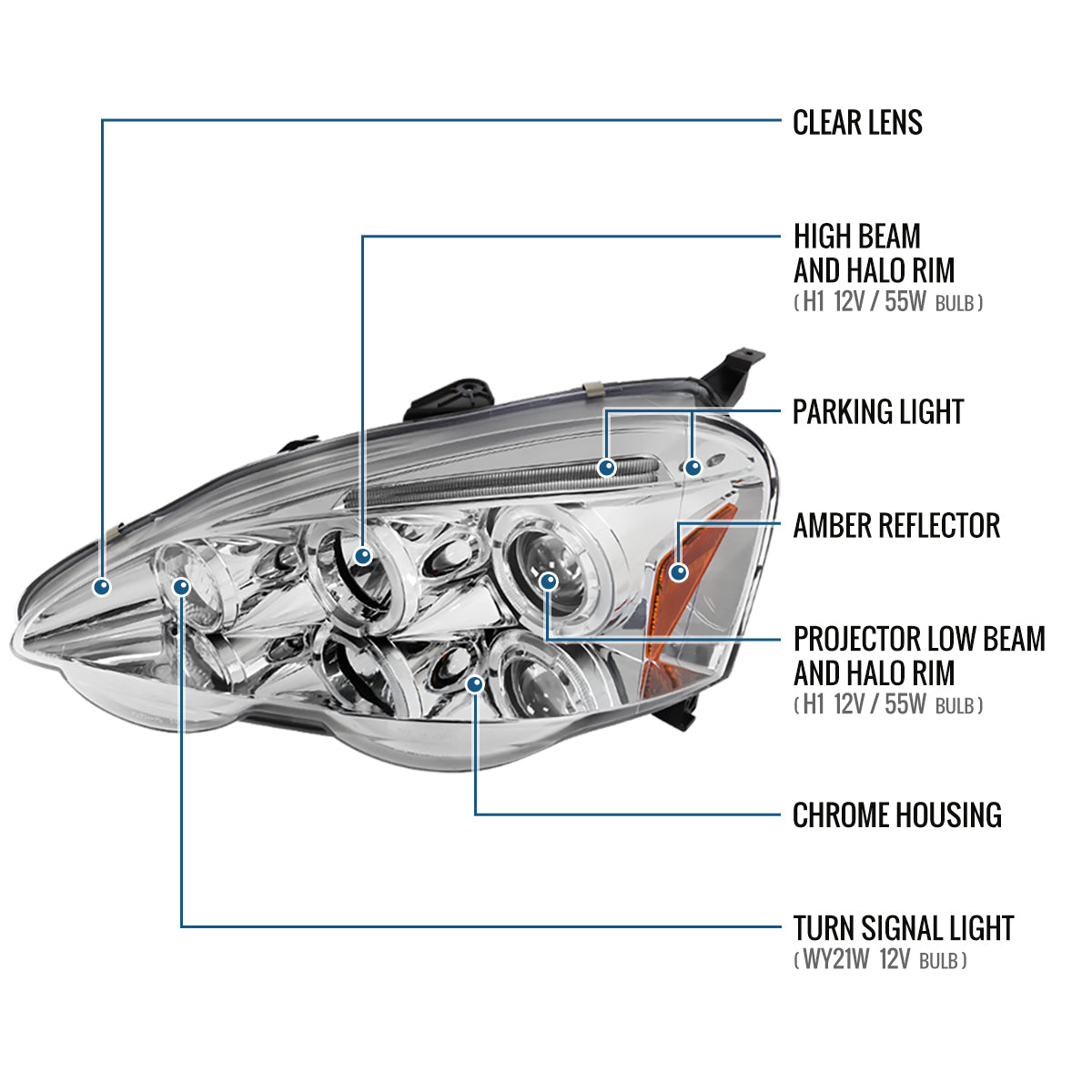 CLEAR LENS

HIGH BEAM
AND HALO RIM
( H1 12V / 55W BULB )

PARKING LIGHT

AMBER REFLECTOR

PROJECTOR LOW BEAM
AND HALO RIM
( H1 12V / 55W BULB )

CHROME HOUSING

TURN SIGNAL LIGHT
( WY21W 12V BULB )