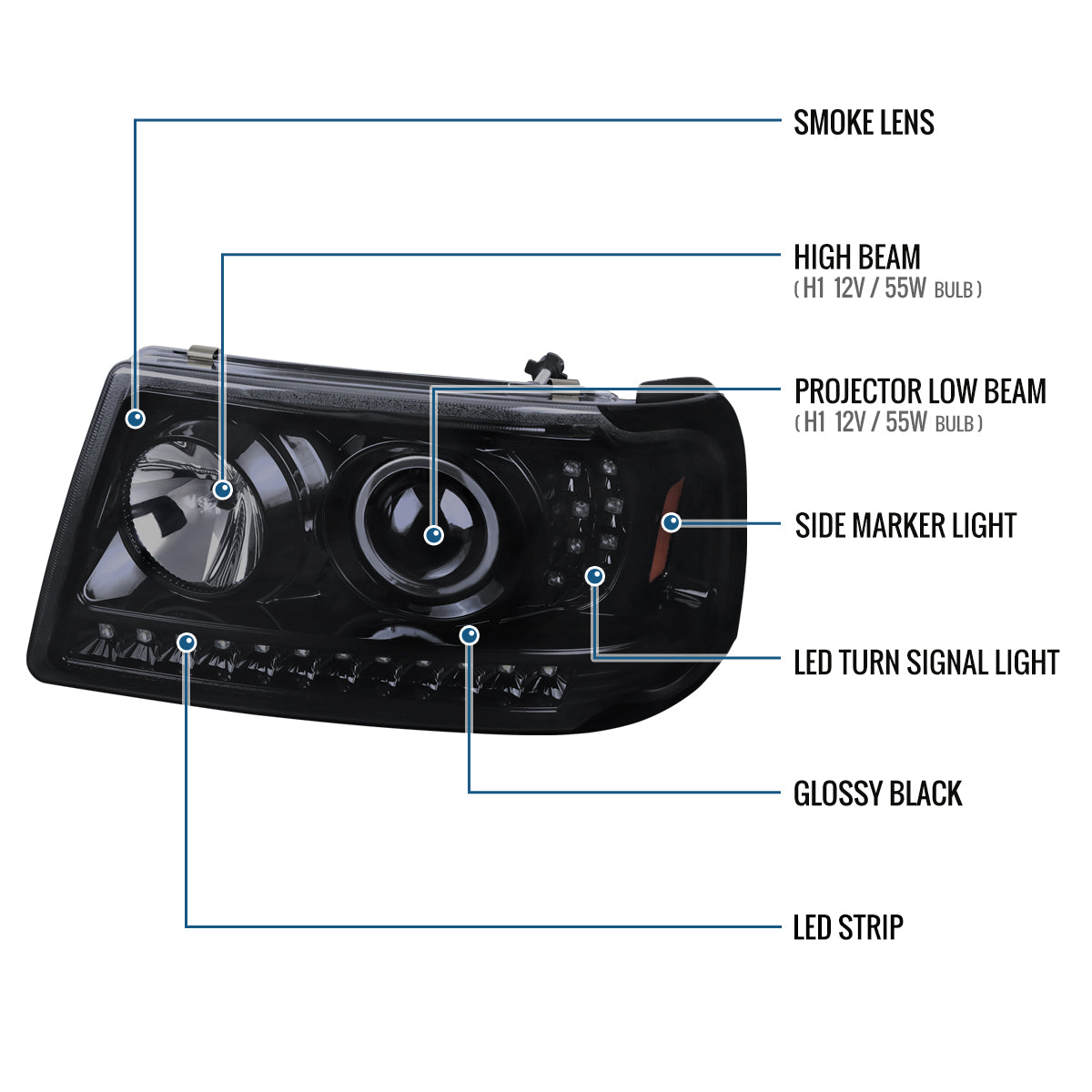 SMOKE LENS

HIGH BEAM
( H1 12V / 55W BULB )

PROJECTOR LOW BEAM
( H1 12V / 55W BULB )

SIDE MARKER LIGHT

LED TURN SIGNAL LIGHT

GLOSSY BLACK

LED STRIP