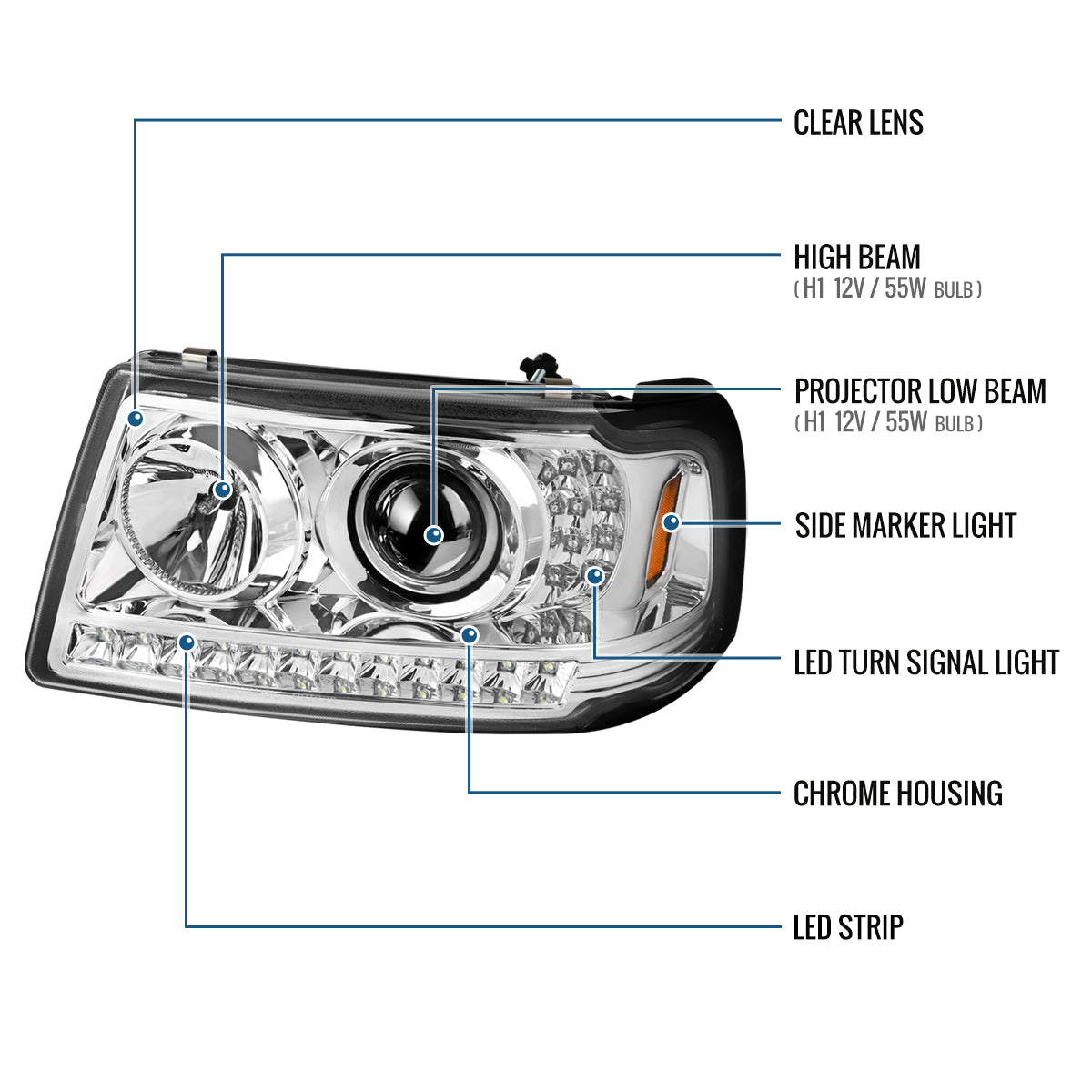 CLEAR LENS

HIGH BEAM
( H1 12V / 55W BULB )

PROJECTOR LOW BEAM
( H1 12V / 55W BULB )

SIDE MARKER LIGHT

LED TURN SIGNAL LIGHT

CHROME HOUSING

LED STRIP