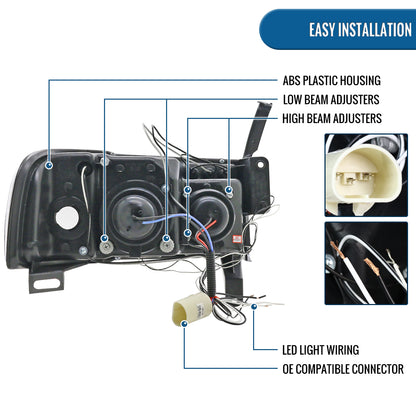 EASY INSTALLATION

ABS PLASTIC HOUSING

LOW BEAM ADJUSTERS

HIGH BEAM ADJUSTERS

LED LIGHT WIRING

OE COMPATIBLE CONNECTOR