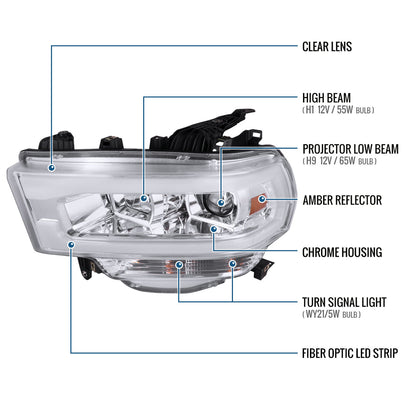 CLEAR LENS

HIGH BEAM
( H1 12V / 55W BULB )

PROJECTOR LOW BEAM
( H9 12V / 65W BULB )

AMBER REFLECTOR

CHROME HOUSING

TURN SIGNAL LIGHT
( WY21/5W BULB )

FIBER OPTIC LED STRIP