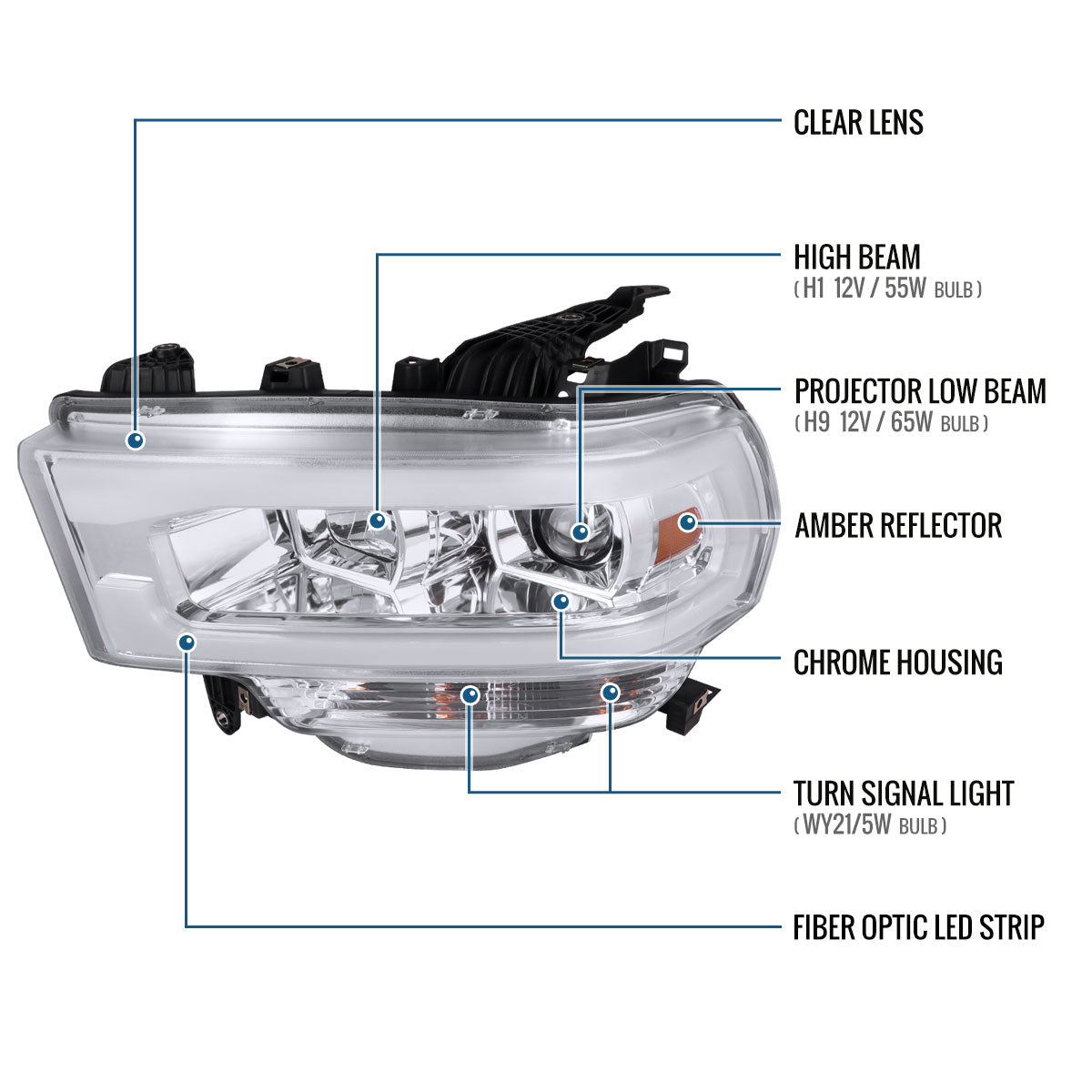 CLEAR LENS

HIGH BEAM
( H1 12V / 55W BULB )

PROJECTOR LOW BEAM
( H9 12V / 65W BULB )

AMBER REFLECTOR

CHROME HOUSING

TURN SIGNAL LIGHT
( WY21/5W BULB )

FIBER OPTIC LED STRIP