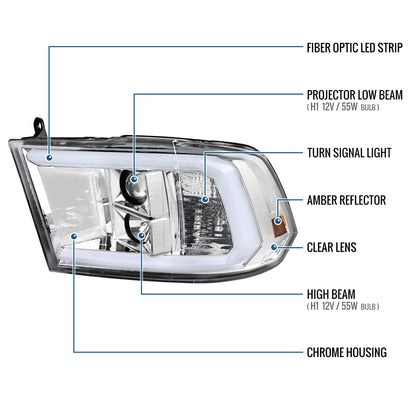 FIBER OPTIC LED STRIP

PROJECTOR LOW BEAM
( H1 12V / 55W BULB )

TURN SIGNAL LIGHT

AMBER REFLECTOR

CLEAR LENS

HIGH BEAM
( H1 12V / 55W BULB )

CHROME HOUSING