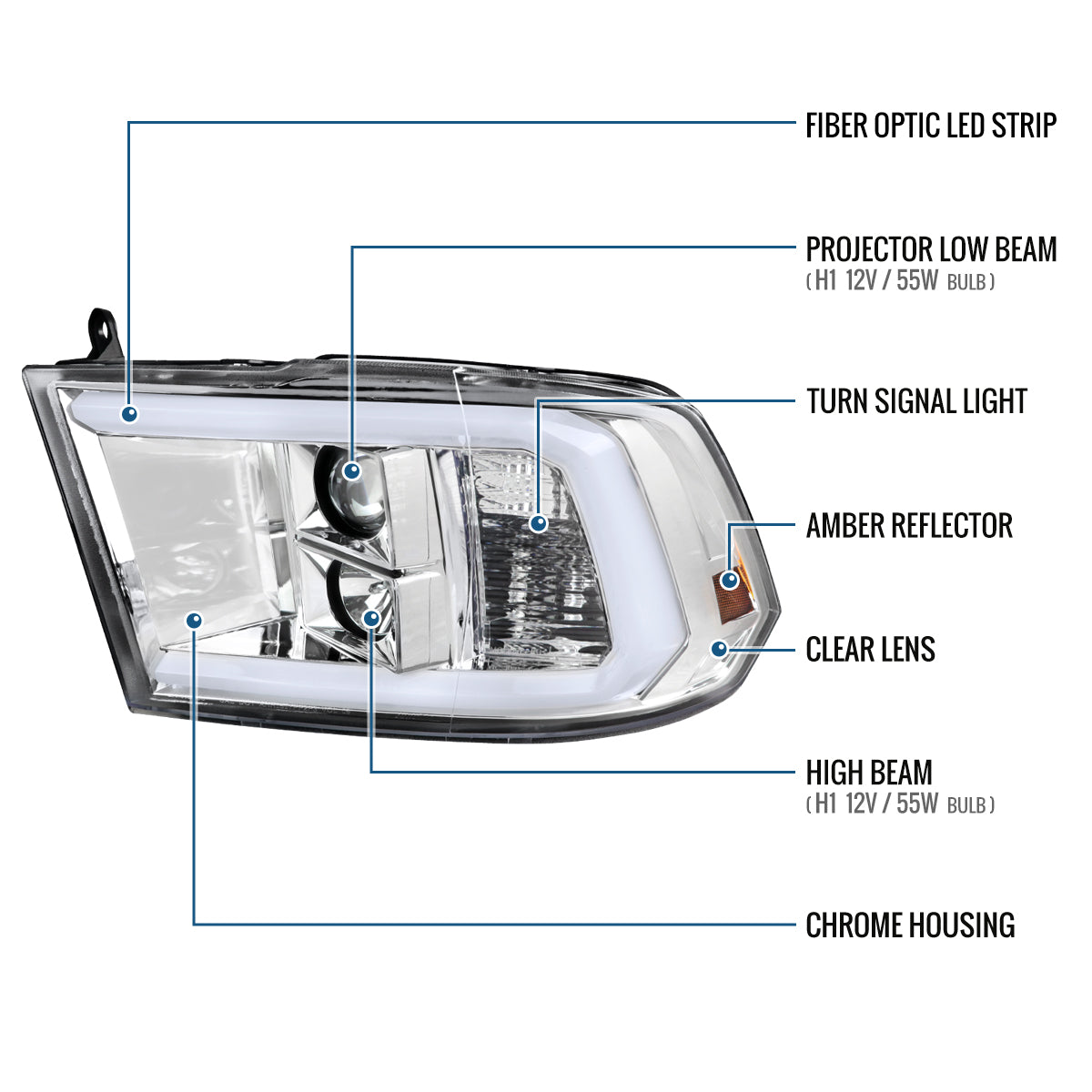 FIBER OPTIC LED STRIP

PROJECTOR LOW BEAM
( H1 12V / 55W BULB )

TURN SIGNAL LIGHT

AMBER REFLECTOR

CLEAR LENS

HIGH BEAM
( H1 12V / 55W BULB )

CHROME HOUSING