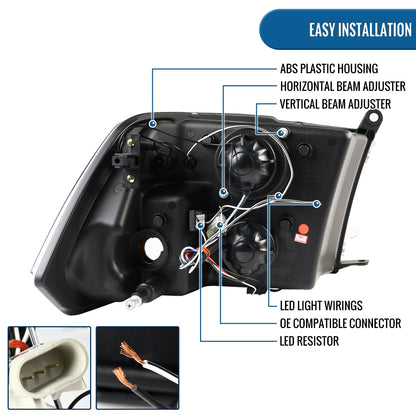 EASY INSTALLATION

ABS PLASTIC HOUSING
HORIZONTAL BEAM ADJUSTER
VERTICAL BEAM ADJUSTER

LED LIGHT WIRINGS
OE COMPATIBLE CONNECTOR
LED RESISTOR