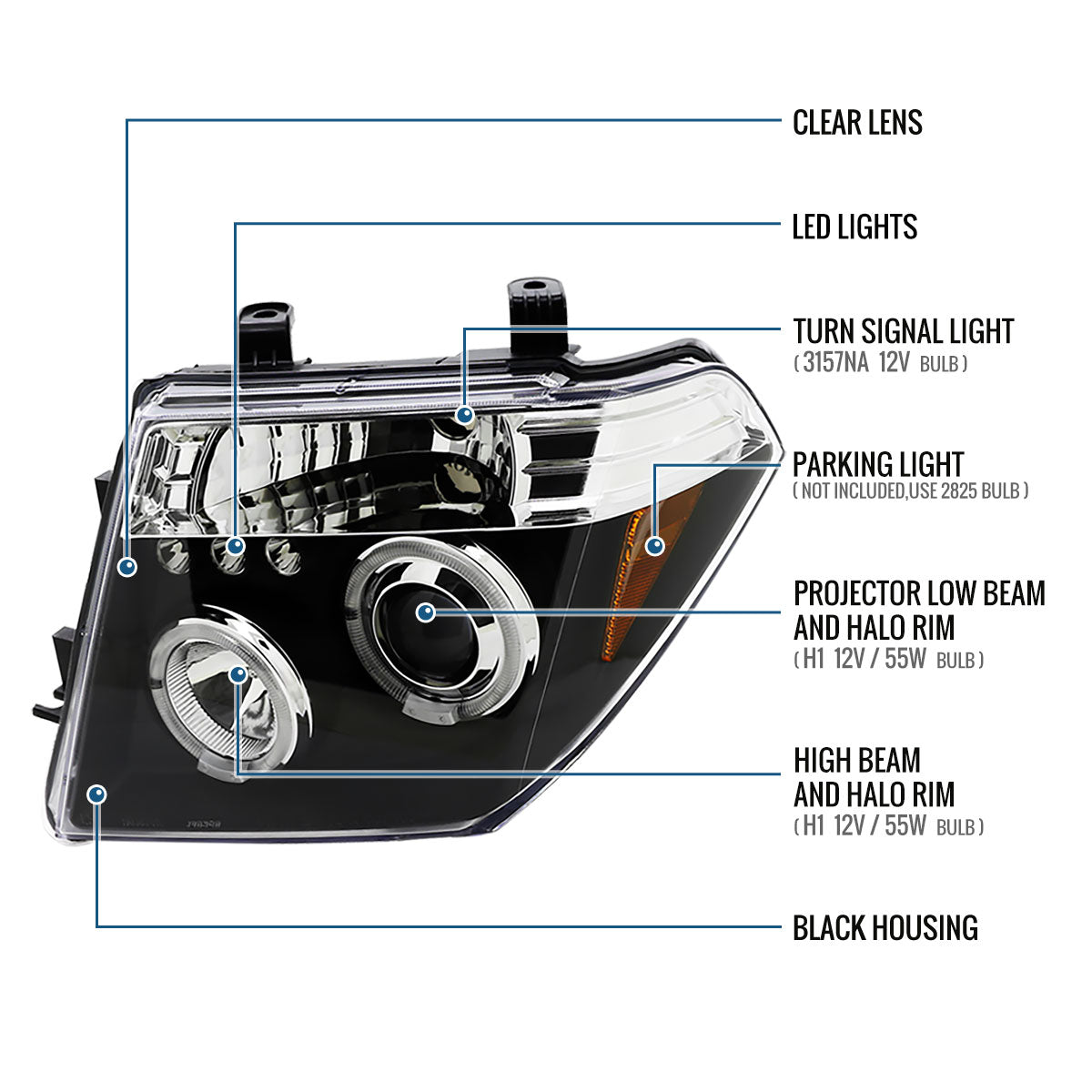 CLEAR LENS

LED LIGHTS

TURN SIGNAL LIGHT
( 3157NA 12V BULB )

PARKING LIGHT
( NOT INCLUDED,USE 2825 BULB )

PROJECTOR LOW BEAM AND HALO RIM
( H1 12V / 55W BULB )

HIGH BEAM AND HALO RIM
( H1 12V / 55W BULB )

BLACK HOUSING