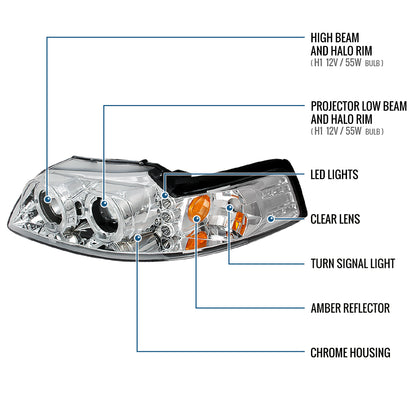 HIGH BEAM
AND HALO RIM
( H1 12V / 55W BULB )

PROJECTOR LOW BEAM
AND HALO RIM
( H1 12V / 55W BULB )

LED LIGHTS

CLEAR LENS

TURN SIGNAL LIGHT

AMBER REFLECTOR

CHROME HOUSING