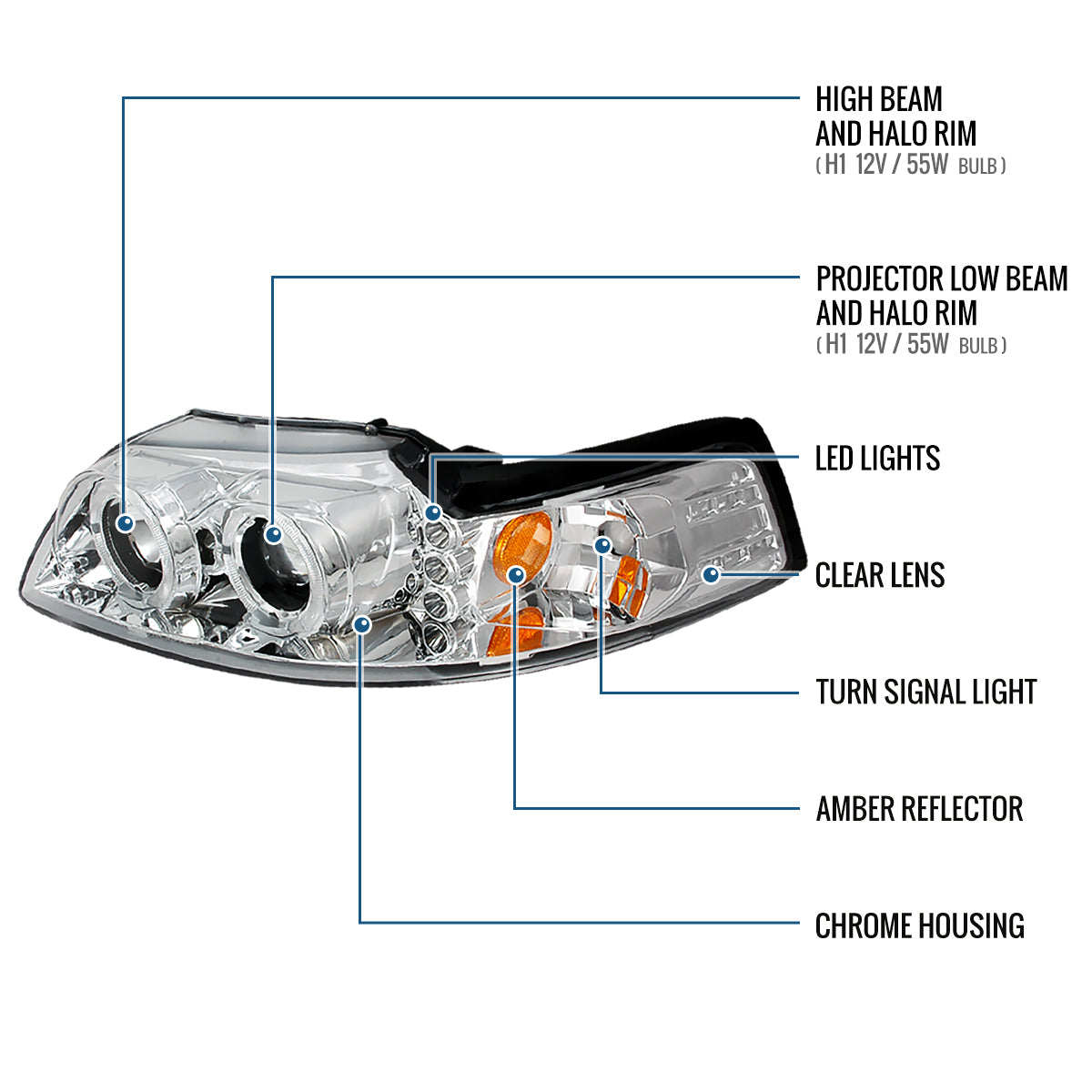 HIGH BEAM
AND HALO RIM
( H1 12V / 55W BULB )

PROJECTOR LOW BEAM
AND HALO RIM
( H1 12V / 55W BULB )

LED LIGHTS

CLEAR LENS

TURN SIGNAL LIGHT

AMBER REFLECTOR

CHROME HOUSING