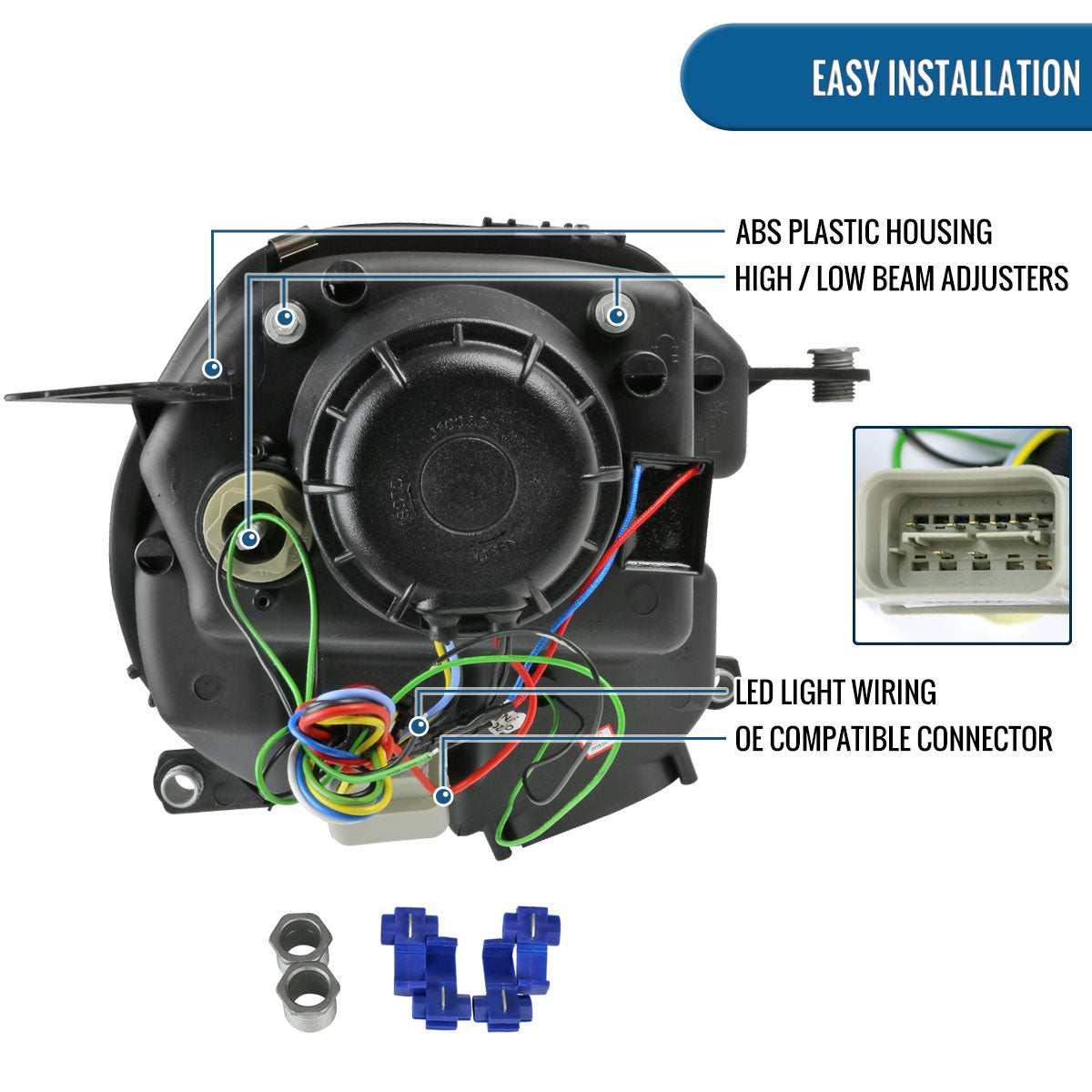 EASY INSTALLATION

ABS PLASTIC HOUSING

HIGH / LOW BEAM ADJUSTERS

LED LIGHT WIRING

OE COMPATIBLE CONNECTOR