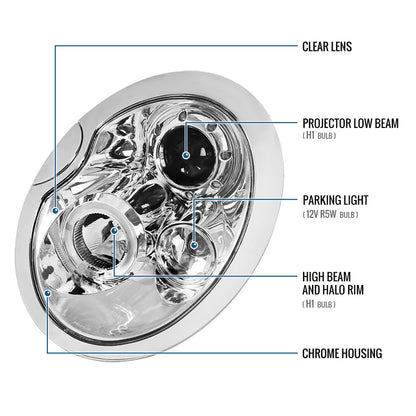 CLEAR LENS

PROJECTOR LOW BEAM
( H1 BULB )

PARKING LIGHT
( 12V R5W BULB )

HIGH BEAM
AND HALO RIM
( H1 BULB )

CHROME HOUSING