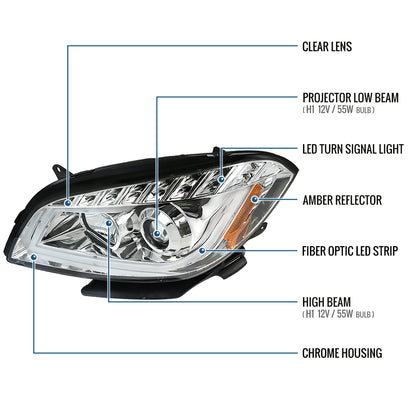 CLEAR LENS

PROJECTOR LOW BEAM
( H1 12V / 55W BULB )

LED TURN SIGNAL LIGHT

AMBER REFLECTOR

FIBER OPTIC LED STRIP

HIGH BEAM
( H1 12V / 55W BULB )

CHROME HOUSING