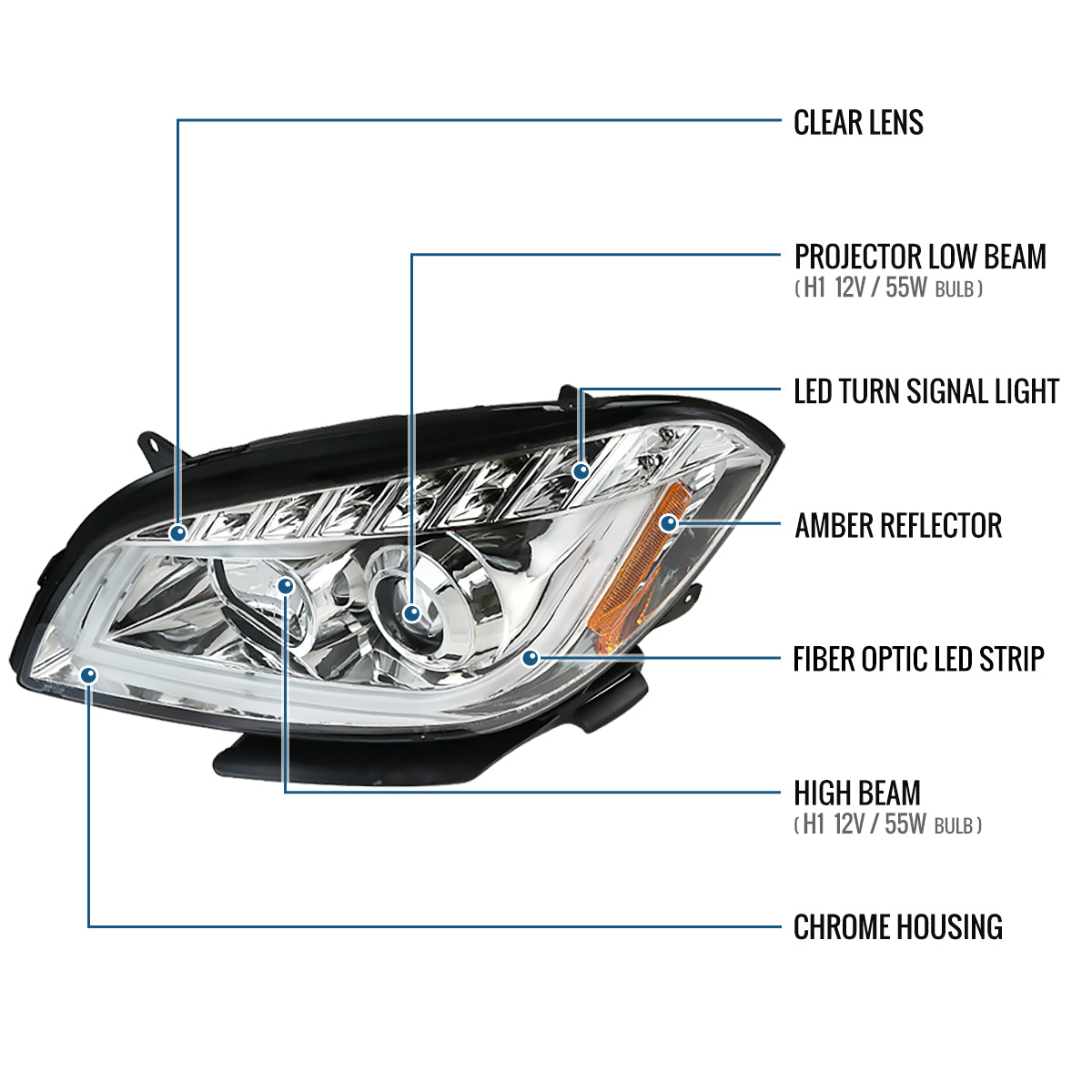 CLEAR LENS

PROJECTOR LOW BEAM
( H1 12V / 55W BULB )

LED TURN SIGNAL LIGHT

AMBER REFLECTOR

FIBER OPTIC LED STRIP

HIGH BEAM
( H1 12V / 55W BULB )

CHROME HOUSING