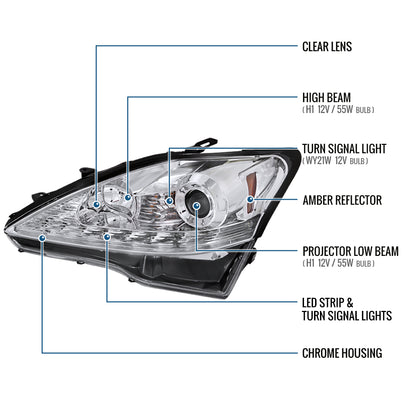 CLEAR LENS

HIGH BEAM
( H1 12V / 55W BULB )

TURN SIGNAL LIGHT
( WY21W 12V BULB )

AMBER REFLECTOR

PROJECTOR LOW BEAM
( H1 12V / 55W BULB )

LED STRIP &
TURN SIGNAL LIGHTS

CHROME HOUSING