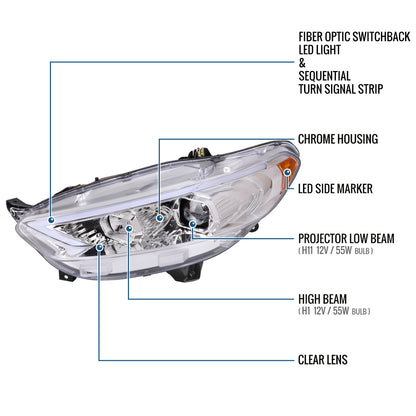 FIBER OPTIC SWITCHBACK LED LIGHT
&
SEQUENTIAL TURN SIGNAL STRIP

CHROME HOUSING

LED SIDE MARKER

PROJECTOR LOW BEAM
( H11 12V / 55W BULB )

HIGH BEAM
( H1 12V / 55W BULB )

CLEAR LENS