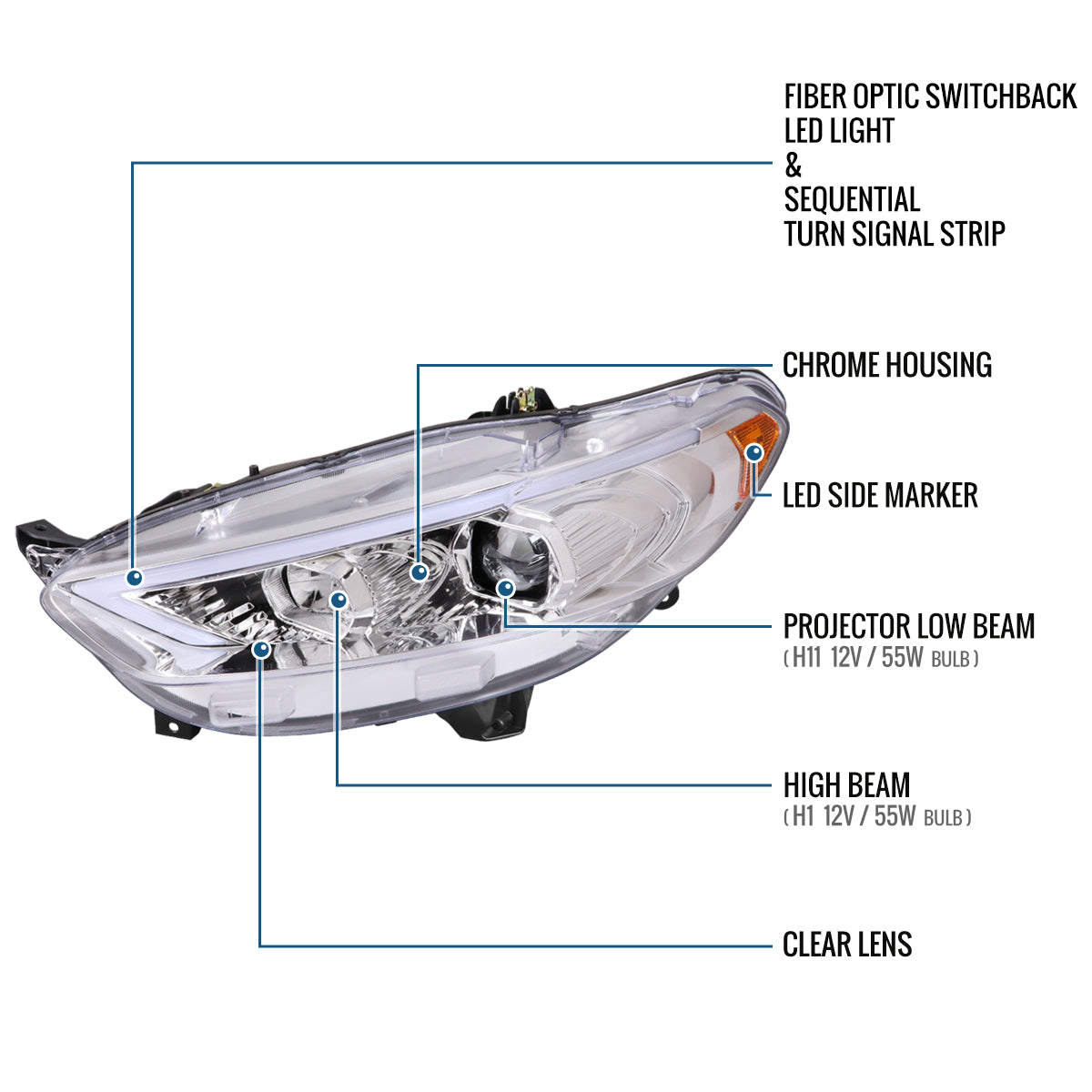 FIBER OPTIC SWITCHBACK
LED LIGHT
&
SEQUENTIAL
TURN SIGNAL STRIP

CHROME HOUSING

LED SIDE MARKER

PROJECTOR LOW BEAM
( H11 12V / 55W BULB )

HIGH BEAM
( H1 12V / 55W BULB )

CLEAR LENS