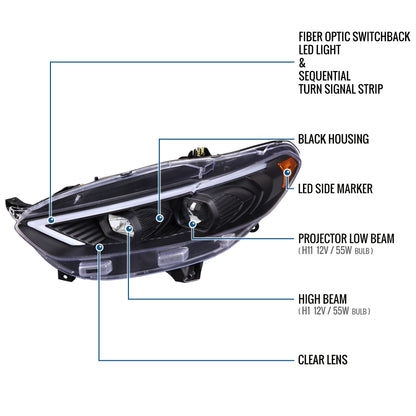 FIBER OPTIC SWITCHBACK LED LIGHT
&
SEQUENTIAL TURN SIGNAL STRIP

BLACK HOUSING

LED SIDE MARKER

PROJECTOR LOW BEAM
( H11 12V / 55W BULB )

HIGH BEAM
( H1 12V / 55W BULB )

CLEAR LENS