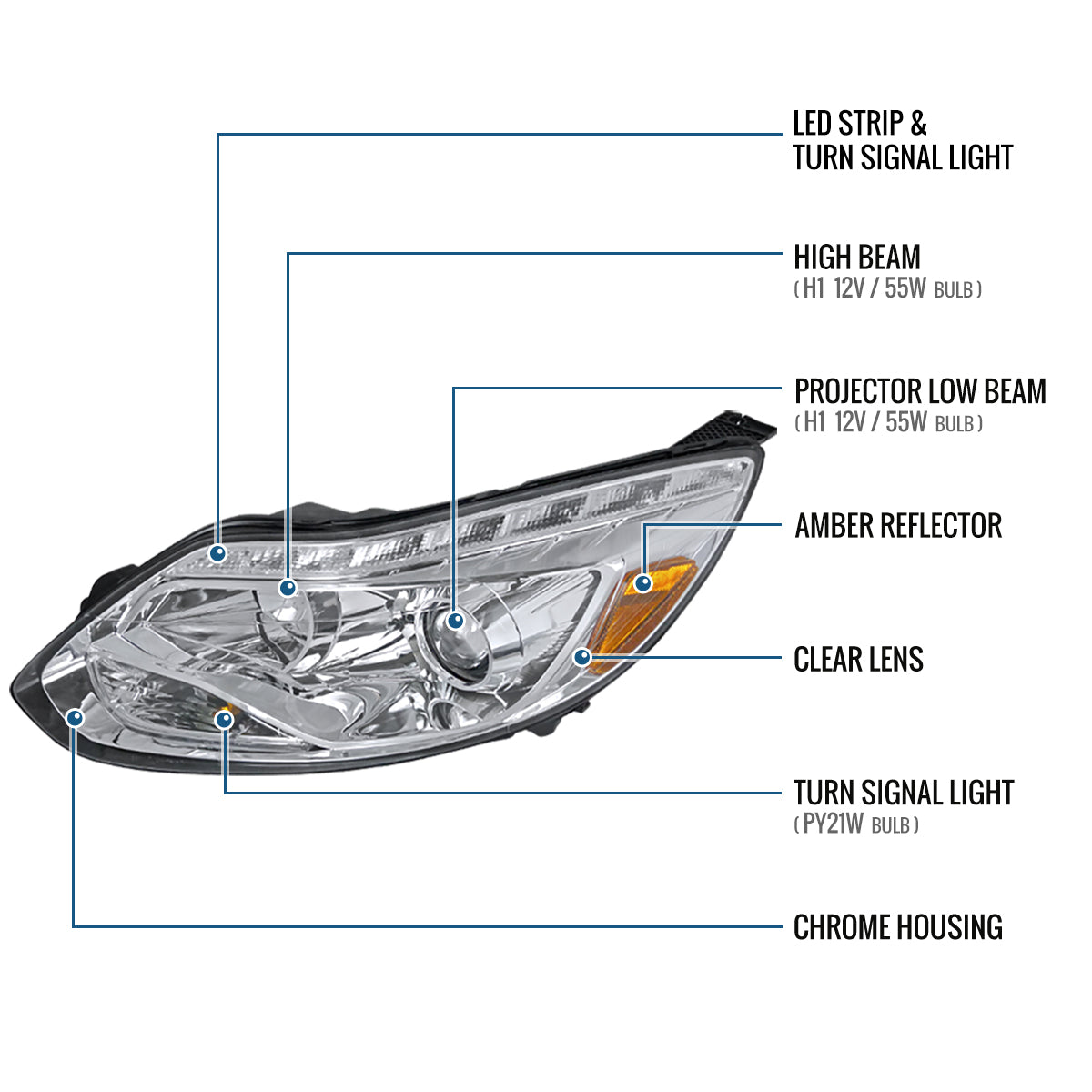 LED STRIP &
TURN SIGNAL LIGHT

HIGH BEAM
( H1 12V / 55W BULB )

PROJECTOR LOW BEAM
( H1 12V / 55W BULB )

AMBER REFLECTOR

CLEAR LENS

TURN SIGNAL LIGHT
( PY21W BULB )

CHROME HOUSING