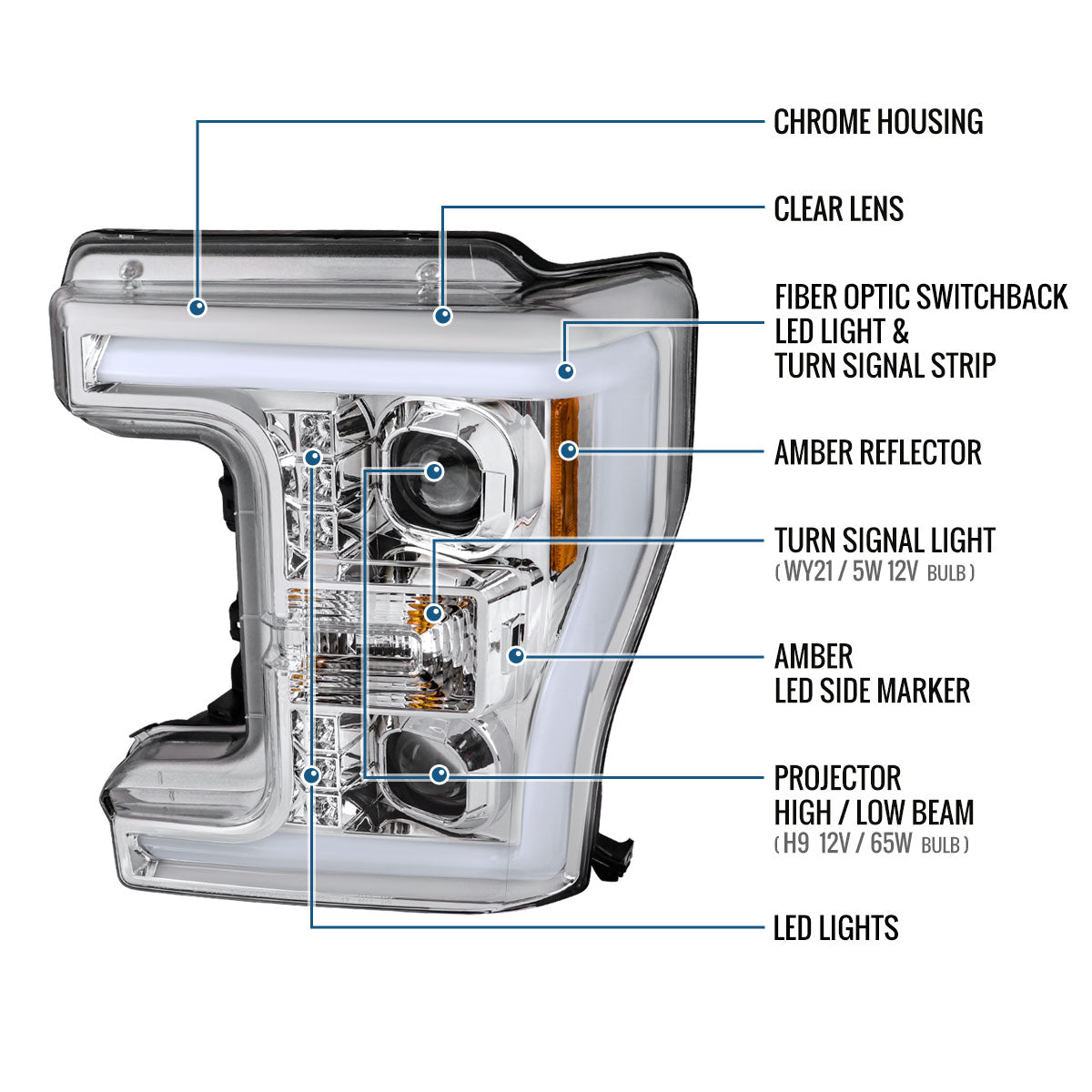 CHROME HOUSING

CLEAR LENS

FIBER OPTIC SWITCHBACK LED LIGHT & TURN SIGNAL STRIP

AMBER REFLECTOR

TURN SIGNAL LIGHT
( WY21 / 5W 12V BULB )

AMBER
LED SIDE MARKER

PROJECTOR
HIGH / LOW BEAM
( H9 12V / 65W BULB )

LED LIGHTS