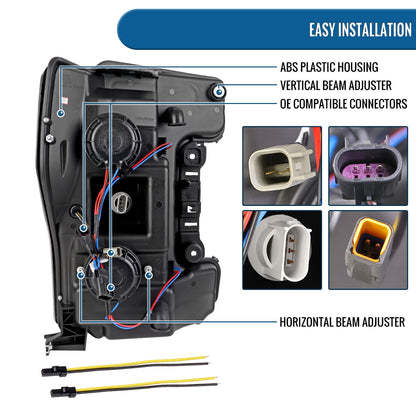 EASY INSTALLATION

ABS PLASTIC HOUSING
VERTICAL BEAM ADJUSTER
OE COMPATIBLE CONNECTORS

HORIZONTAL BEAM ADJUSTER