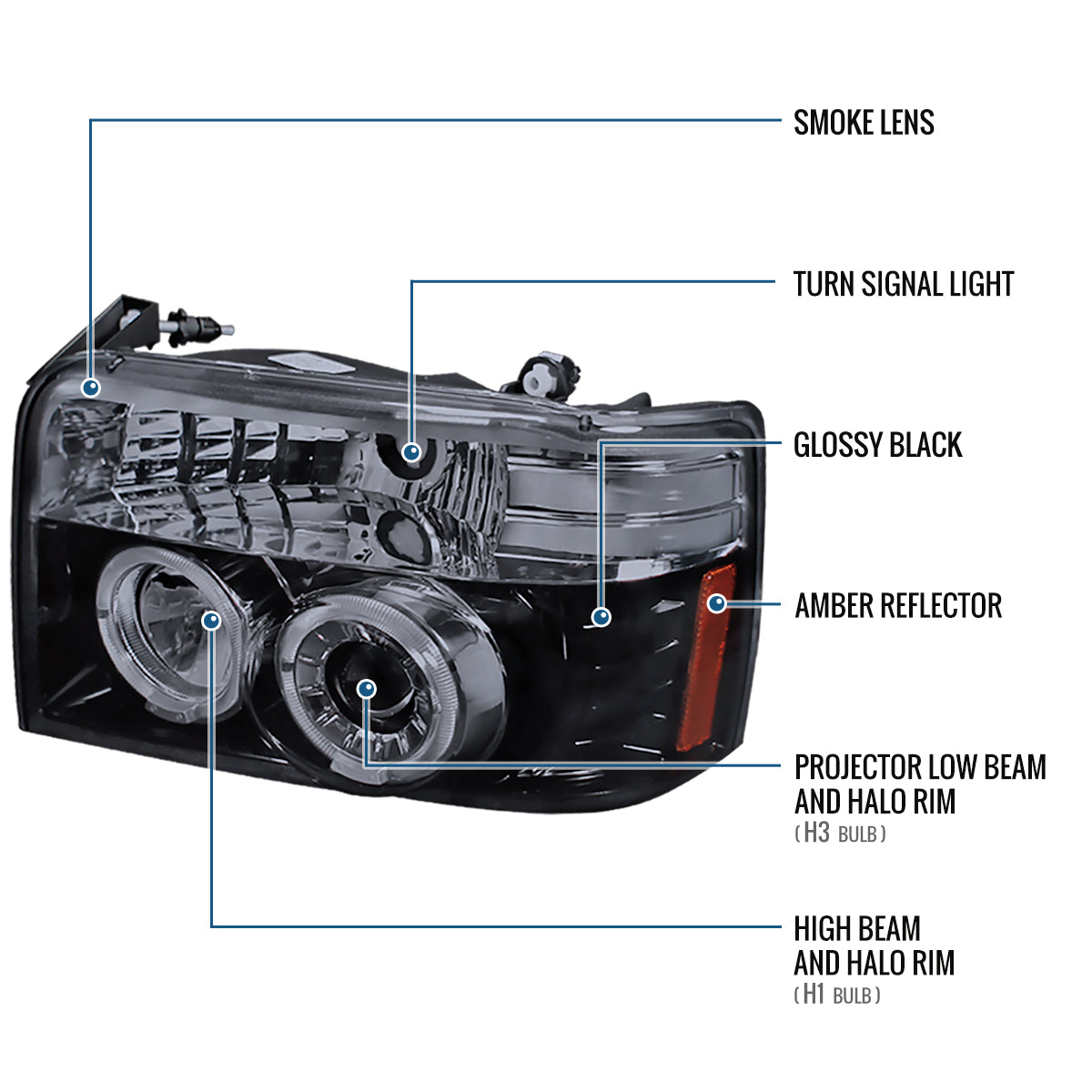 SMOKE LENS

TURN SIGNAL LIGHT

GLOSSY BLACK

AMBER REFLECTOR

PROJECTOR LOW BEAM AND HALO RIM
( H3 BULB )

HIGH BEAM AND HALO RIM
( H1 BULB )